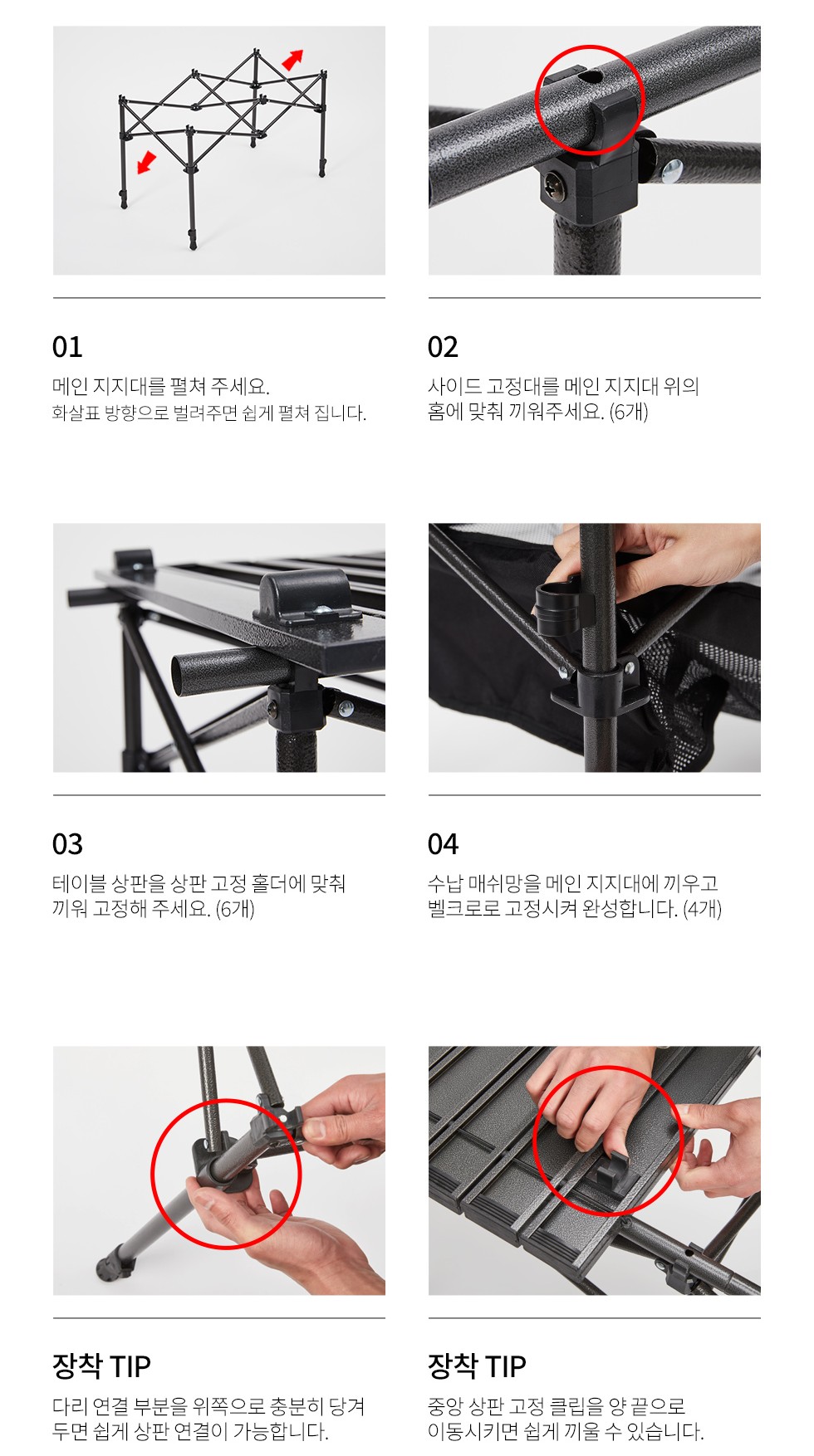 01

메인 지지대를 펼쳐 주세요.
화살표 방향으로 벌려주면 쉽게 펼쳐 집니다.

02

사이드 고정대를 메인 지지대 위의 홈에 맞춰 끼워주세요. (6개)

03

테이블 상판을 상판 고정 홀더에 맞춰 끼워 고정해 주세요. (6개)

04

수납 매쉬망을 메인 지지대에 끼우고 벨크로로 고정시켜 완성합니다. (4개)

장착 TIP

다리 연결 부분을 위쪽으로 충분히 당겨 두면 쉽게 상판 연결이 가능합니다.

장착 TIP

중앙 상판 고정 클립을 양 끝으로 이동시키면 쉽게 끼울 수 있습니다.