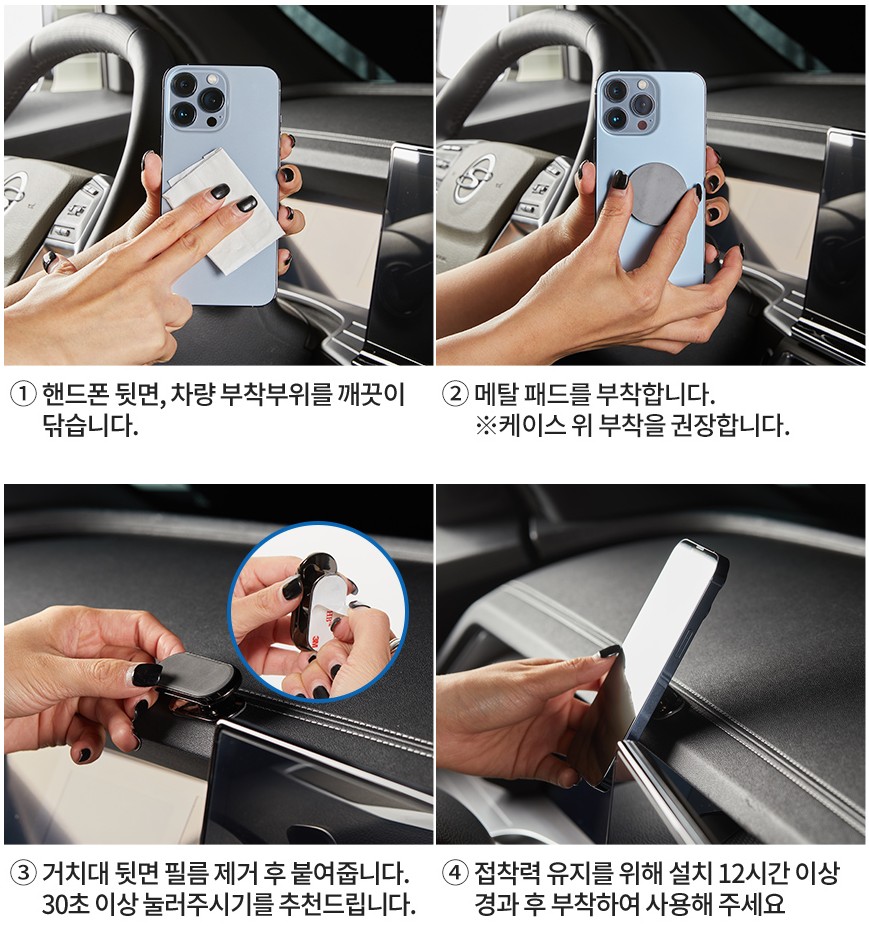 ① 핸드폰 뒷면, 차량 부착부위를 깨끗이 닦습니다.

② 메탈 패드를 부착합니다.
※케이스 위 부착을 권장합니다.

③ 거치대 뒷면 필름 제거 후 붙여줍니다.
30초 이상 눌러주시기를 추천드립니다.

④ 접착력 유지를 위해 설치 12시간 이상 경과 후 부착하여 사용해 주세요