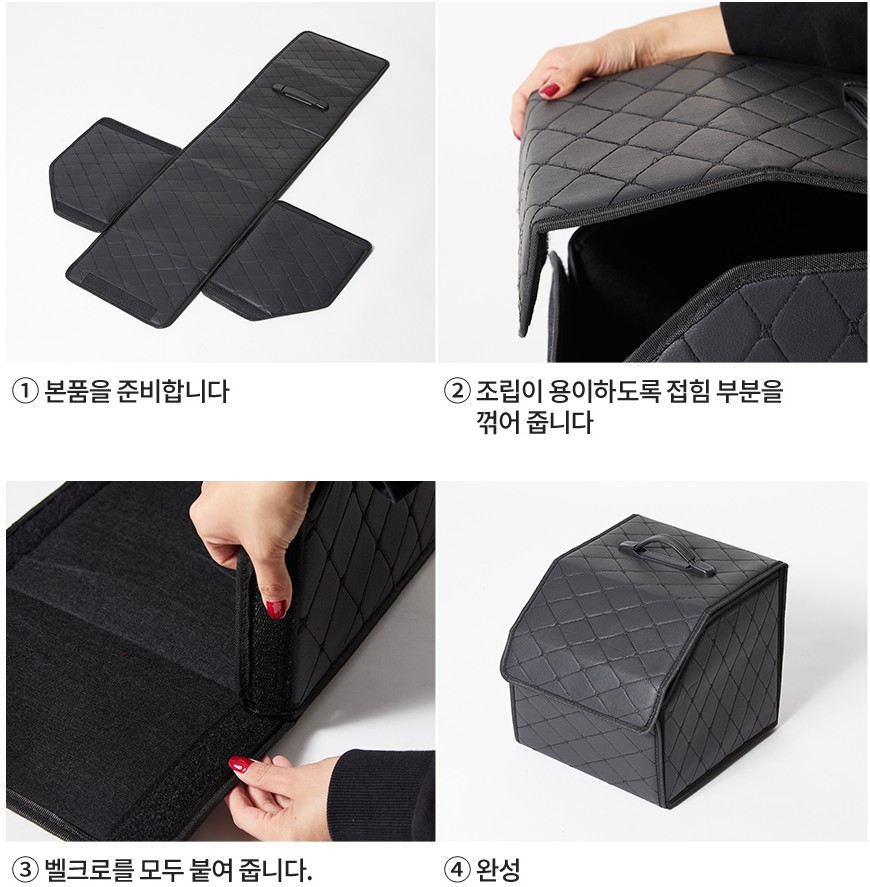 ① 본품을 준비합니다

② 조립이 용이하도록 접힘 부분을 꺾어 줍니다

③ 벨크로를 모두 붙여 줍니다.

④ 완성