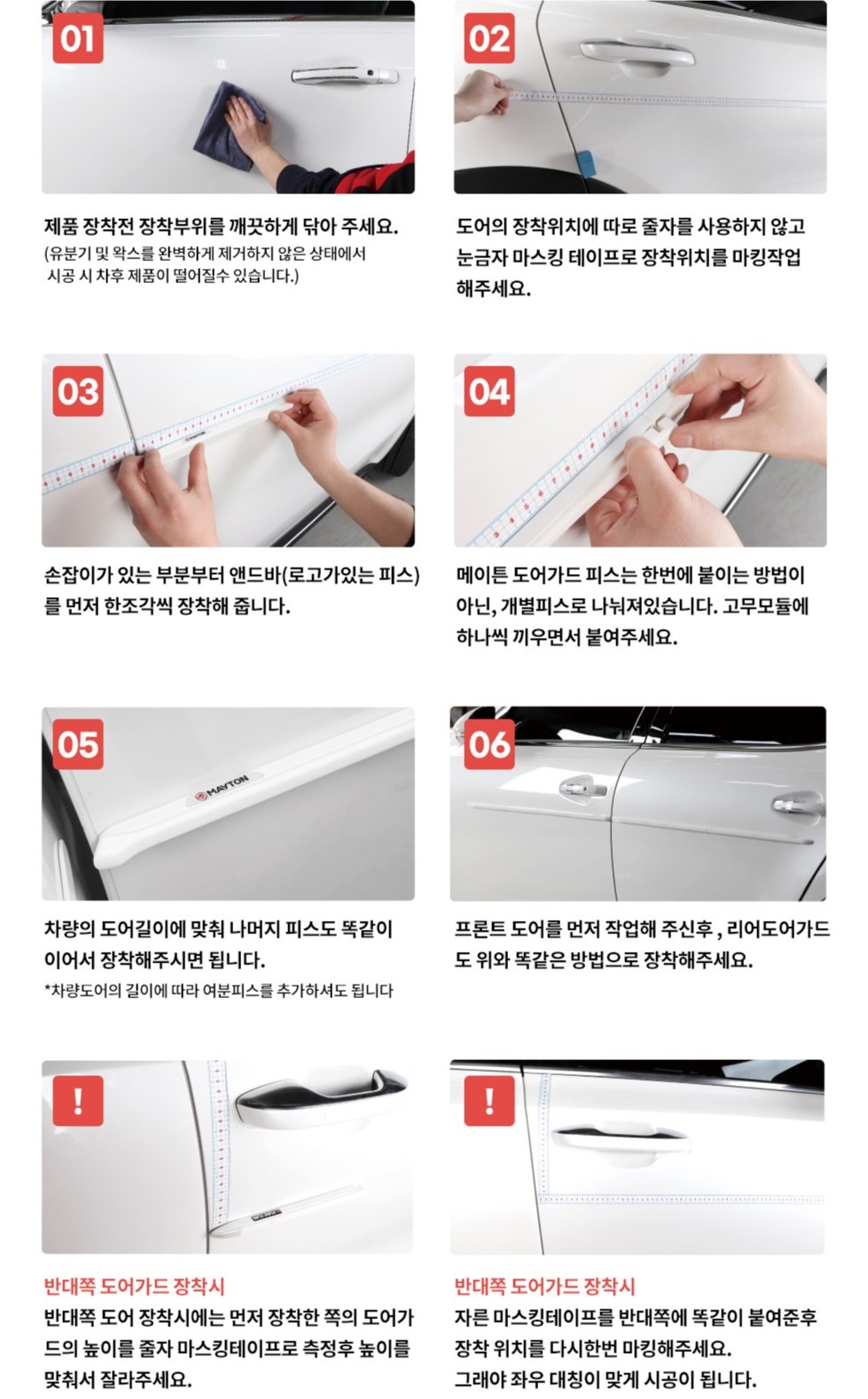 01

제품 장착전 장착부위를 깨끗하게 닦아 주세요.
(유분기 및 왁스를 완벽하게 제거하지 않은 상태에서 시공 시 차후 제품이 떨어질수 있습니다.)

02

도어의 장착위치에 따로 줄자를 사용하지 않고 눈금자 마스킹 테이프로 장착위치를 마킹작업 해주세요.

03

손잡이가 있는 부분부터 앤드바(로고가있는 피스)를 먼저 한조각씩 장착해 줍니다.

04

메이튼 도어가드 피스는 한번에 붙이는 방법이 아닌, 개별피스로 나눠져있습니다. 고무모듈에 하나씩 끼우면서 붙여주세요.

05

MAYTON

차량의 도어길이에 맞춰 나머지 피스도 똑같이 이어서 장착해주시면 됩니다.
*차량도어의 길이에 따라 여분피스를 추가하셔도 됩니다

06

프론트 도어를 먼저 작업해 주신후 , 리어도어가드도 위와 똑같은 방법으로 장착해주세요.

!

반대쪽 도어가드 장착시
반대쪽 도어 장착시에는 먼저 장착한 쪽의 도어가드의 높이를 줄자 마스킹테이프로 측정후 높이를 맞춰서 잘라주세요.

!

반대쪽 도어가드 장착시
자른 마스킹테이프를 반대쪽에 똑같이 붙여준후 장착 위치를 다시한번 마킹해주세요.
그래야 좌우 대칭이 맞게 시공이 됩니다.