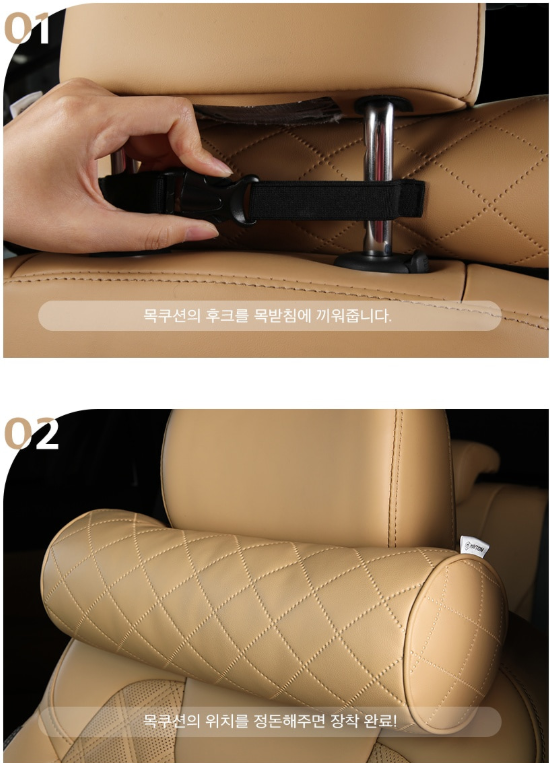 01

목쿠션의 후크를 목받침에 끼워줍니다.

02

목쿠션의 위치를 정돈해주면 장착 완료!