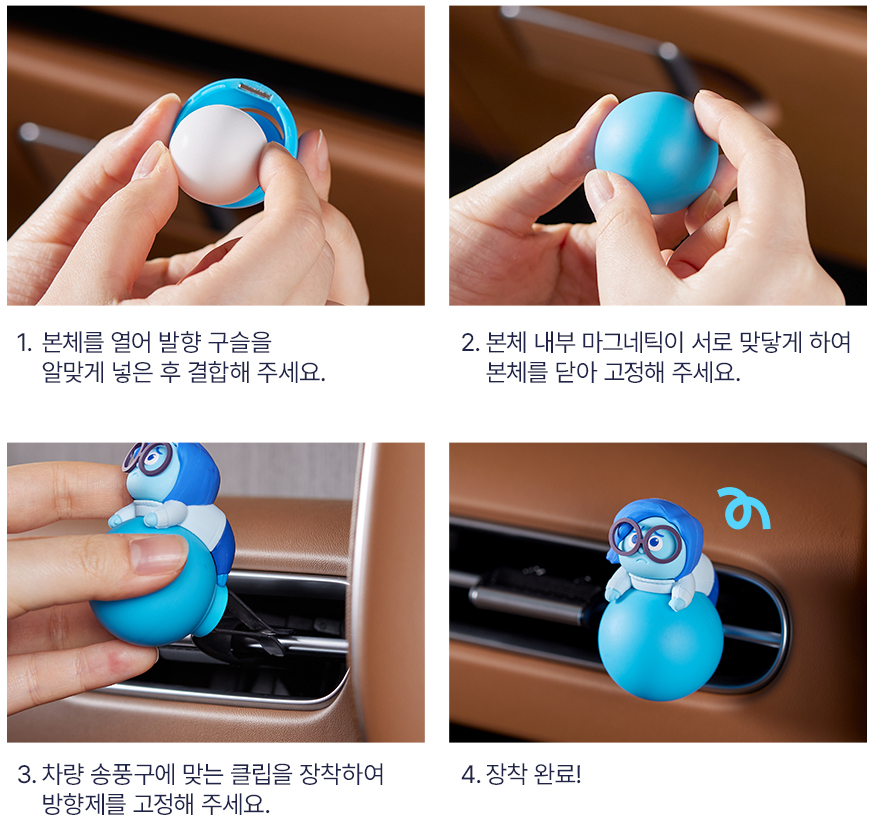 1. 본체를 열어 발향 구슬을 알맞게 넣은 후 결합해 주세요.

2. 본체 내부 마그네틱이 서로 맞닿게 하여 본체를 닫아 고정해 주세요.

3. 차량 송풍구에 맞는 클립을 장착하여 방향제를 고정해 주세요.

4. 장착 완료!