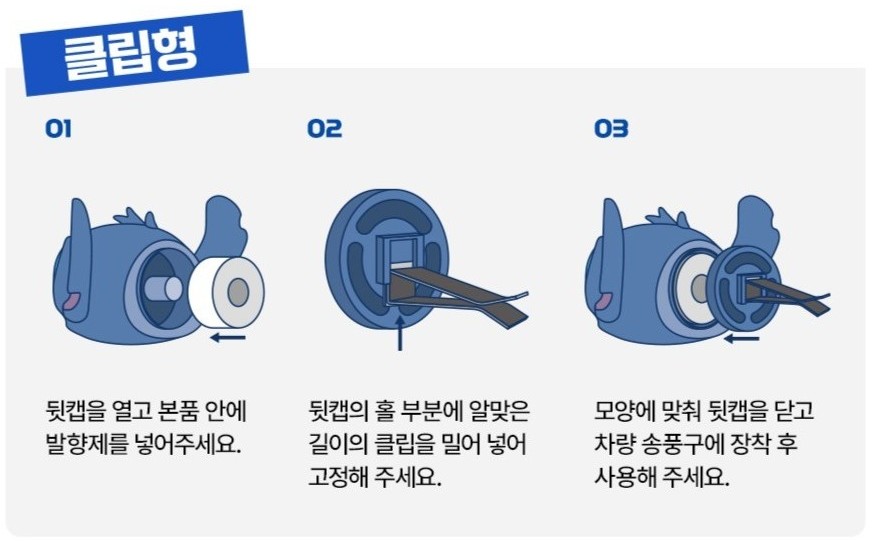 클립형

01

뒷캡을 열고 본품 안에 발향제를 넣어주세요.

02

뒷캡의 홀 부분에 알맞은 길이의 클립을 밀어 넣어 고정해 주세요.

03

모양에 맞춰 뒷캡을 닫고 차량 송풍구에 장착 후 사용해 주세요.