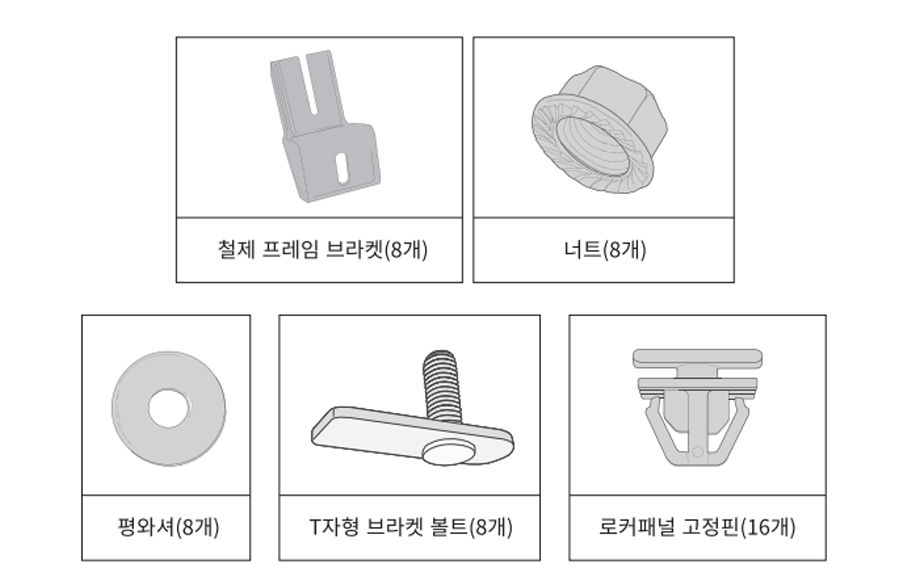 철제 프레임 브라켓(8개)

너트(8개)

평와셔(8개)

T자형 브라켓 볼트(8개)

로커패널 고정핀(16개)