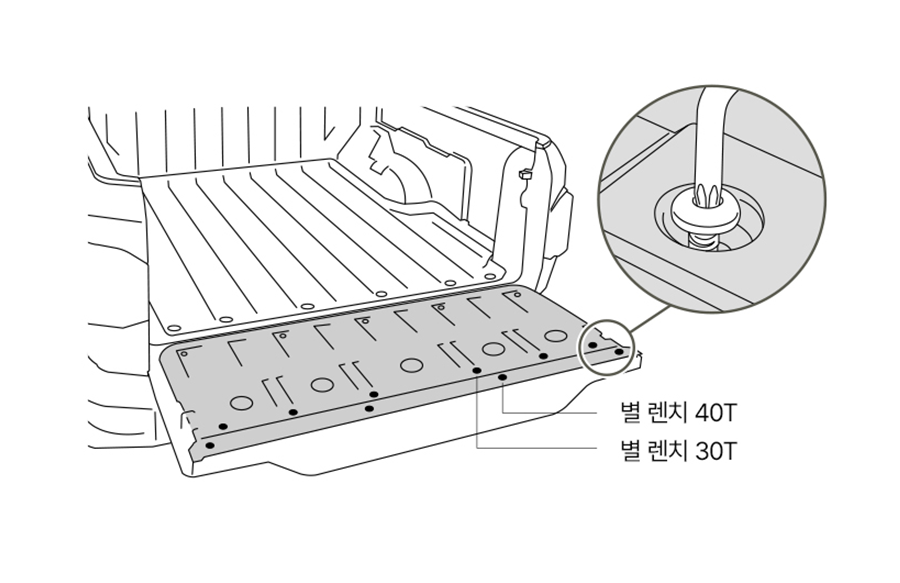 별 렌치 40T
별 렌치 30T