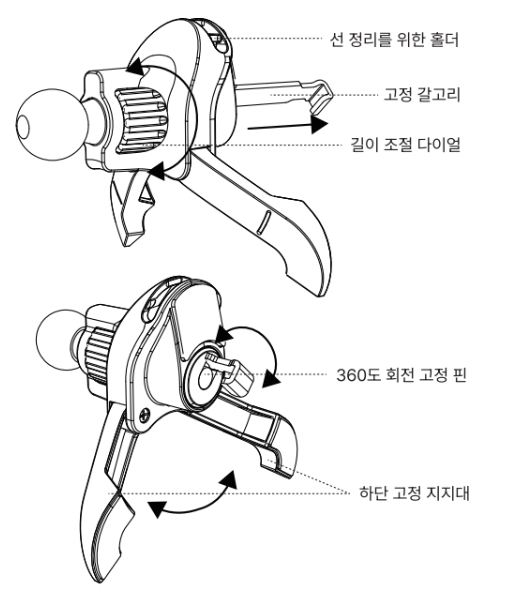 선 정리를 위한 홀더

고정 갈고리

길이 조절 다이얼

360도 회전 고정 핀

하단 고정 지지대