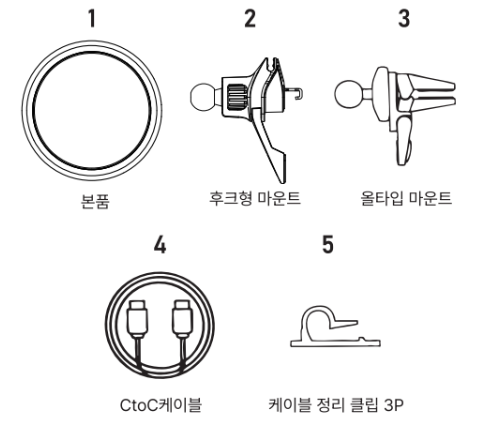 1
본품

2
후크형 마운트

3
올타입 마운트

4
CtoC케이블

5
케이블 정리 클립 3P