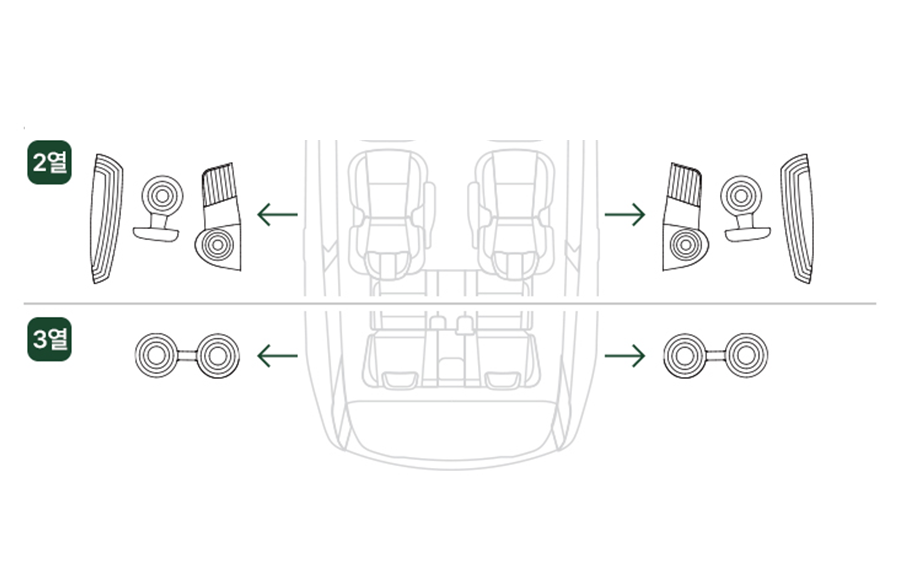 2열

3열