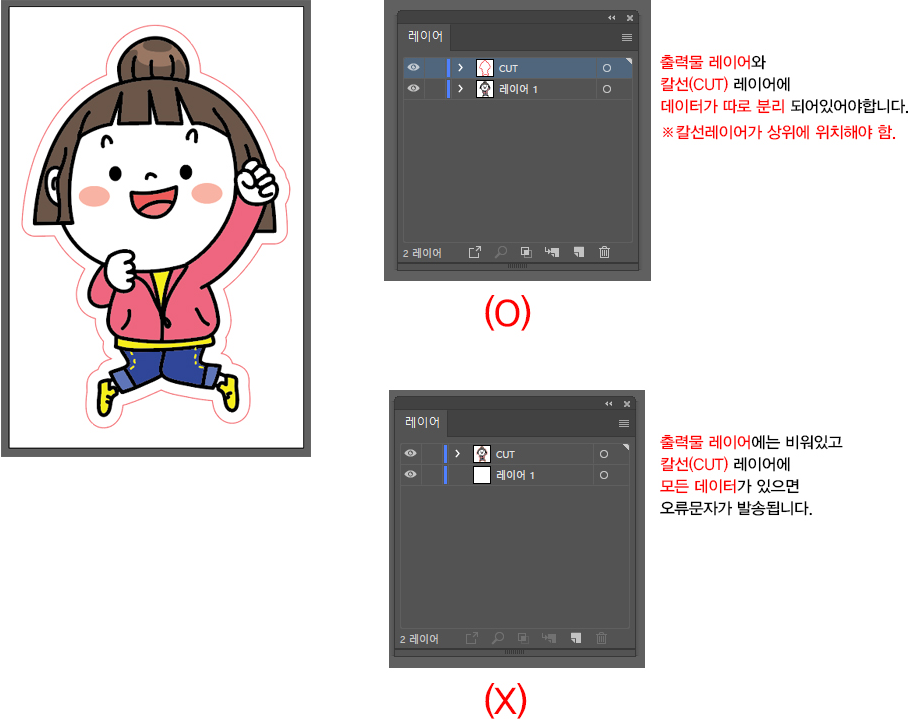 레이어

CUT

레이어 1

2 레이어

출력물 레이어와
칼선(CUT) 레이어에
데이터가 따로 분리 되어있어야합니다.
※칼선레이어가 상위에 위치해야 함.

(O)

레이어

CUT

레이어 1

2 레이어

출력물 레이어에는 비워있고
칼선(CUT) 레이어에
모든 데이터가 있으면
오류문자가 발송됩니다.

(X)