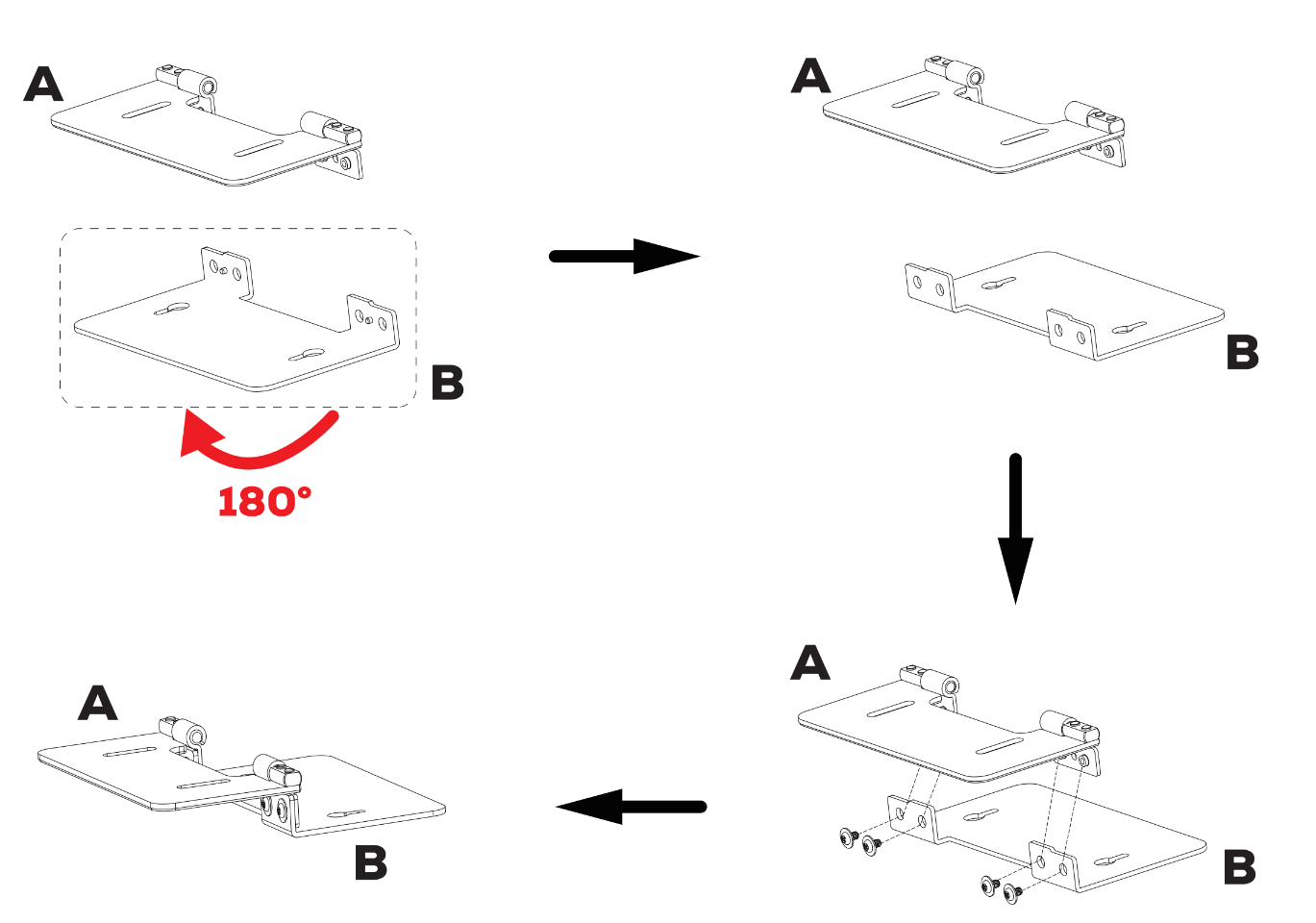 A

B

180°

A

B

A

B

A

B