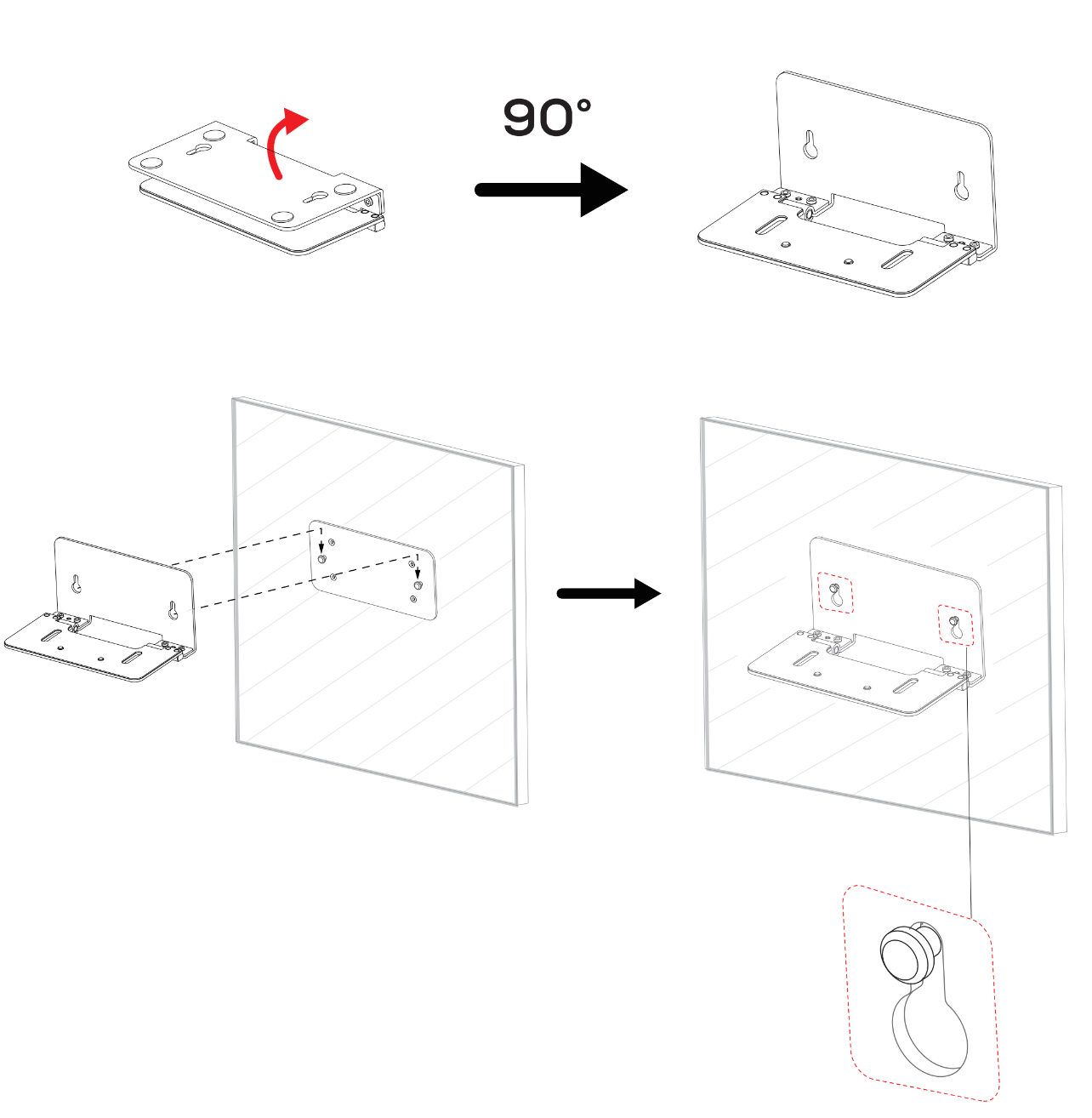 90°

1

1