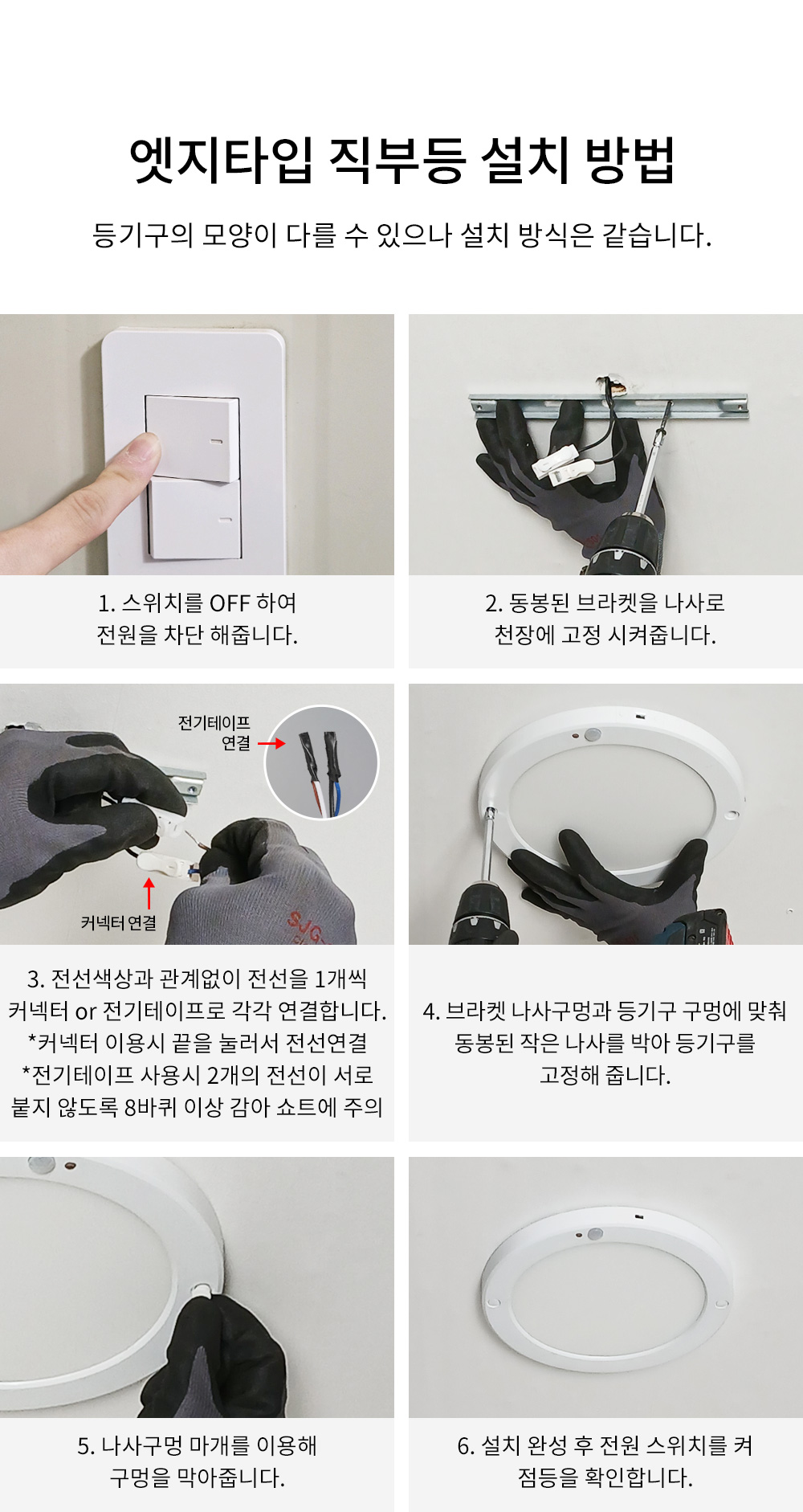 엣지타입 직부등 설치 방법

등기구의 모양이 다를 수 있으나 설치 방식은 같습니다.

1. 스위치를 OFF 하여
전원을 차단 해줍니다.

2. 동봉된 브라켓을 나사로
천장에 고정 시켜줍니다.

전기테이프
연결

커넥터 연결

SJG

3. 전선색상과 관계없이 전선을 1개씩
커넥터 or 전기테이프로 각각 연결합니다.
*커넥터 이용시 끝을 눌러서 전선연결
*전기테이프 사용시 2개의 전선이 서로
붙지 않도록 8바퀴 이상 감아 쇼트에 주의

4. 브라켓 나사구멍과 등기구 구멍에 맞춰
동봉된 작은 나사를 박아 등기구를
고정해 줍니다.

5. 나사구멍 마개를 이용해
구멍을 막아줍니다.

6. 설치 완성 후 전원 스위치를 켜
점등을 확인합니다.