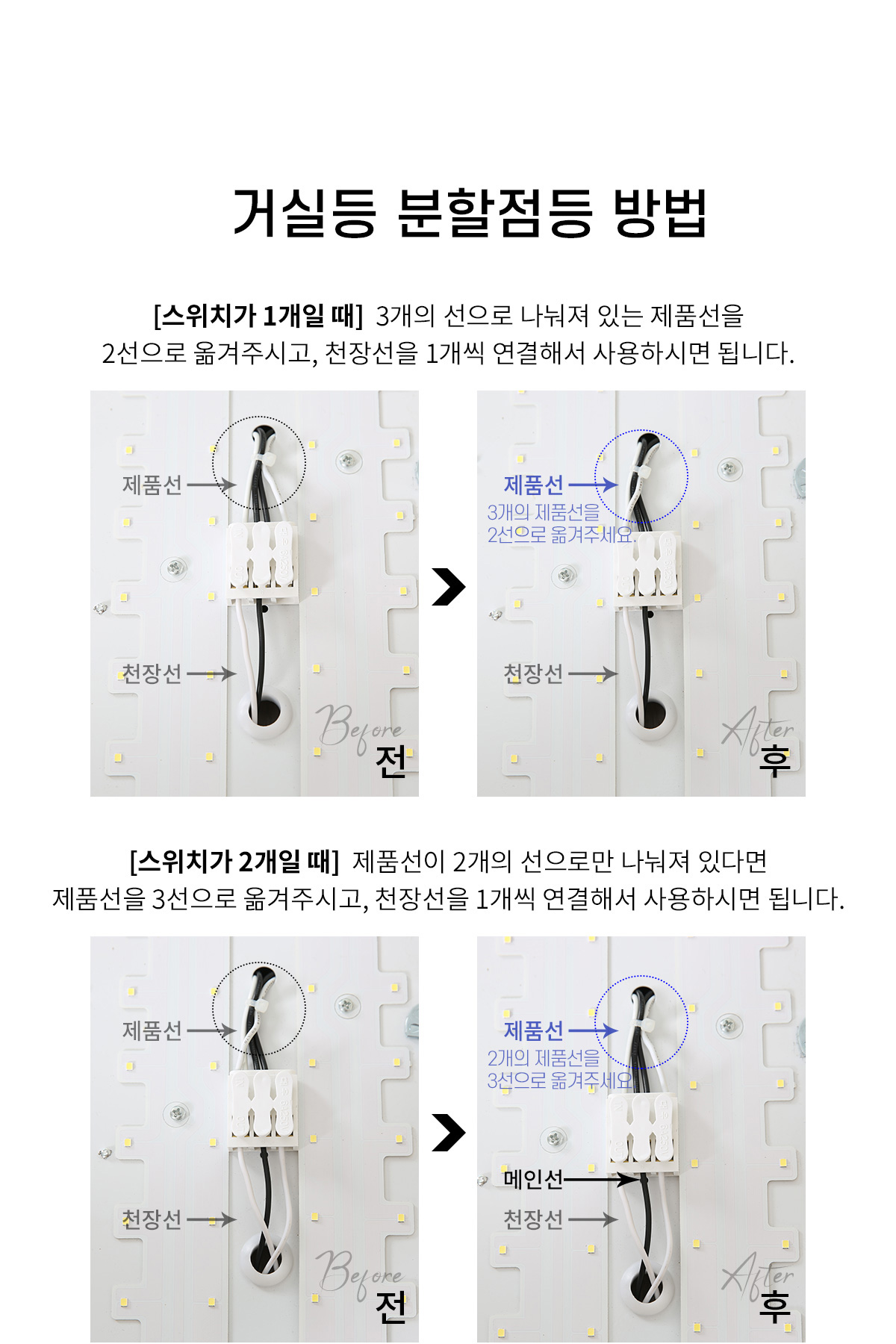 거실등 분할점등 방법

[스위치가 1개일 때] 3개의 선으로 나눠져 있는 제품선을 2선으로 옮겨주시고, 천장선을 1개씩 연결해서 사용하시면 됩니다.

제품선

천장선

Before
전

제품선
3개의 제품선을 2선으로 옮겨주세요.

천장선

After
후

[스위치가 2개일 때] 제품선이 2개의 선으로만 나눠져 있다면 제품선을 3선으로 옮겨주시고, 천장선을 1개씩 연결해서 사용하시면 됩니다.

제품선

천장선

Before
전

제품선
2개의 제품선을 3선으로 옮겨주세요.

메인선

천장선

After
후