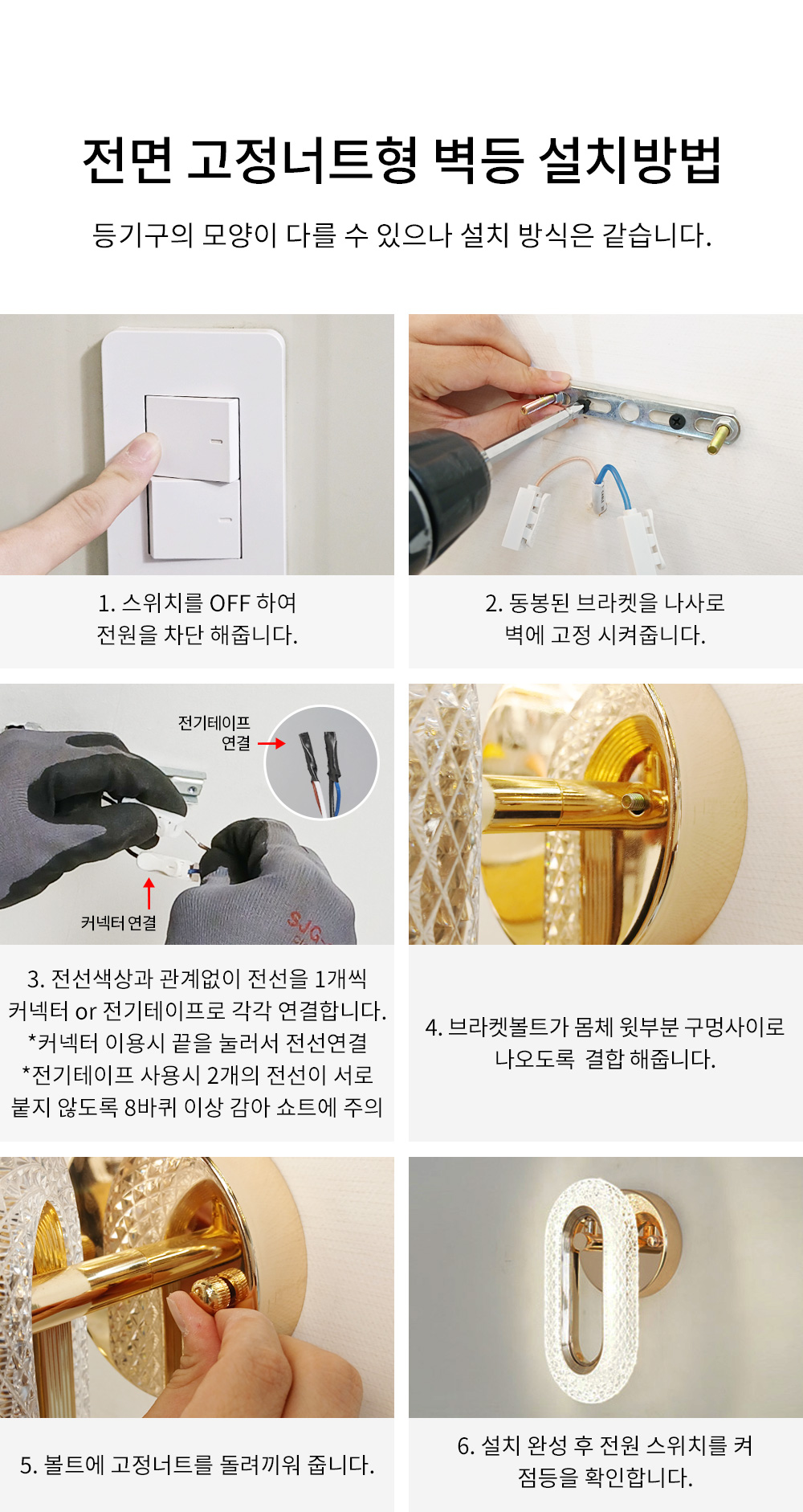 전면 고정너트형 벽등 설치방법

등기구의 모양이 다를 수 있으나 설치 방식은 같습니다.

1. 스위치를 OFF 하여
전원을 차단 해줍니다.

2. 동봉된 브라켓을 나사로
벽에 고정 시켜줍니다.

전기테이프
연결

커넥터 연결

SJG

3. 전선색상과 관계없이 전선을 1개씩
커넥터 or 전기테이프로 각각 연결합니다.
*커넥터 이용시 끝을 눌러서 전선연결
*전기테이프 사용시 2개의 전선이 서로
붙지 않도록 8바퀴 이상 감아 쇼트에 주의

4. 브라켓볼트가 몸체 윗부분 구멍사이로
나오도록 결합 해줍니다.

5. 볼트에 고정너트를 돌려끼워 줍니다.

6. 설치 완성 후 전원 스위치를 켜
점등을 확인합니다.