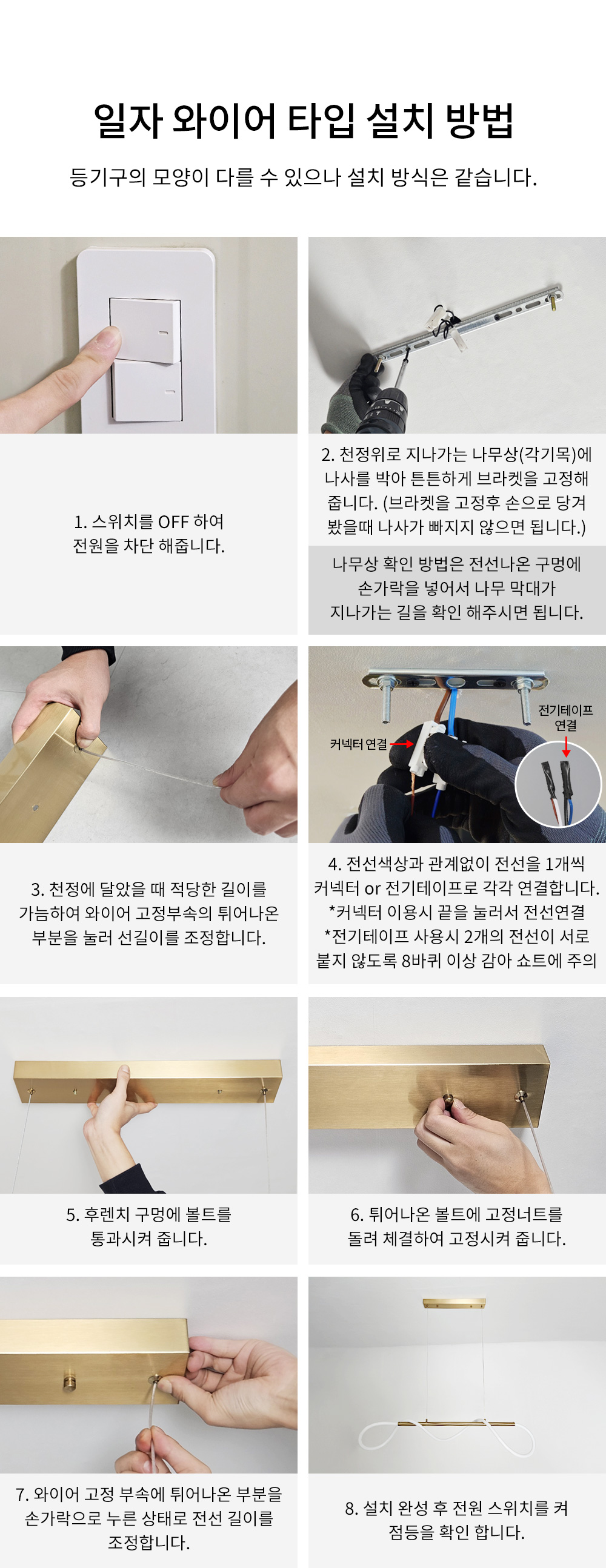 일자 와이어 타입 설치 방법

등기구의 모양이 다를 수 있으나 설치 방식은 같습니다.

1. 스위치를 OFF 하여 전원을 차단 해줍니다.

2. 천정위로 지나가는 나무상(각기목)에 나사를 박아 튼튼하게 브라켓을 고정해 줍니다. (브라켓을 고정후 손으로 당겨 봤을때 나사가 빠지지 않으면 됩니다.)

나무상 확인 방법은 전선나온 구멍에 손가락을 넣어서 나무 막대가 지나가는 길을 확인 해주시면 됩니다.

3. 천정에 달았을 때 적당한 길이를 가늠하여 와이어 고정부속의 튀어나온 부분을 눌러 선길이를 조정합니다.

커넥터 연결

전기테이프 연결

4. 전선색상과 관계없이 전선을 1개씩 커넥터 or 전기테이프로 각각 연결합니다. *커넥터 이용시 끝을 눌러서 전선연결 *전기테이프 사용시 2개의 전선이 서로 붙지 않도록 8바퀴 이상 감아 쇼트에 주의

5. 후렌치 구멍에 볼트를 통과시켜 줍니다.

6. 튀어나온 볼트에 고정너트를 돌려 체결하여 고정시켜 줍니다.

7. 와이어 고정 부속에 튀어나온 부분을 손가락으로 누른 상태로 전선 길이를 조정합니다.

8. 설치 완성 후 전원 스위치를 켜 점등을 확인 합니다.