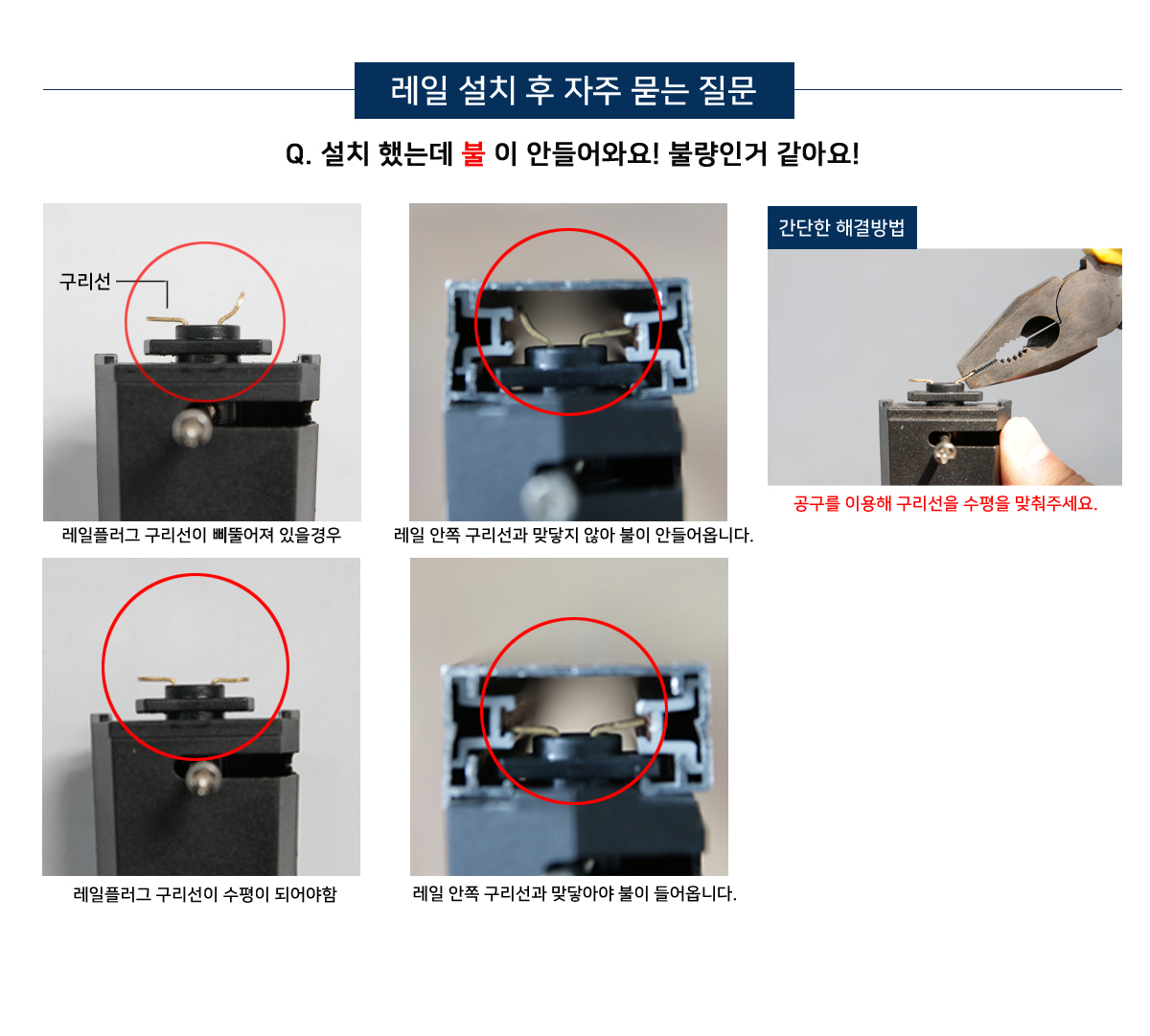 레일 설치 후 자주 묻는 질문

Q. 설치 했는데 불 이 안들어와요! 불량인거 같아요!

구리선

레일플러그 구리선이 삐뚤어져 있을경우

레일 안쪽 구리선과 맞닿지 않아 불이 안들어옵니다.

간단한 해결방법

공구를 이용해 구리선을 수평을 맞춰주세요.

레일플러그 구리선이 수평이 되어야함

레일 안쪽 구리선과 맞닿아야 불이 들어옵니다.