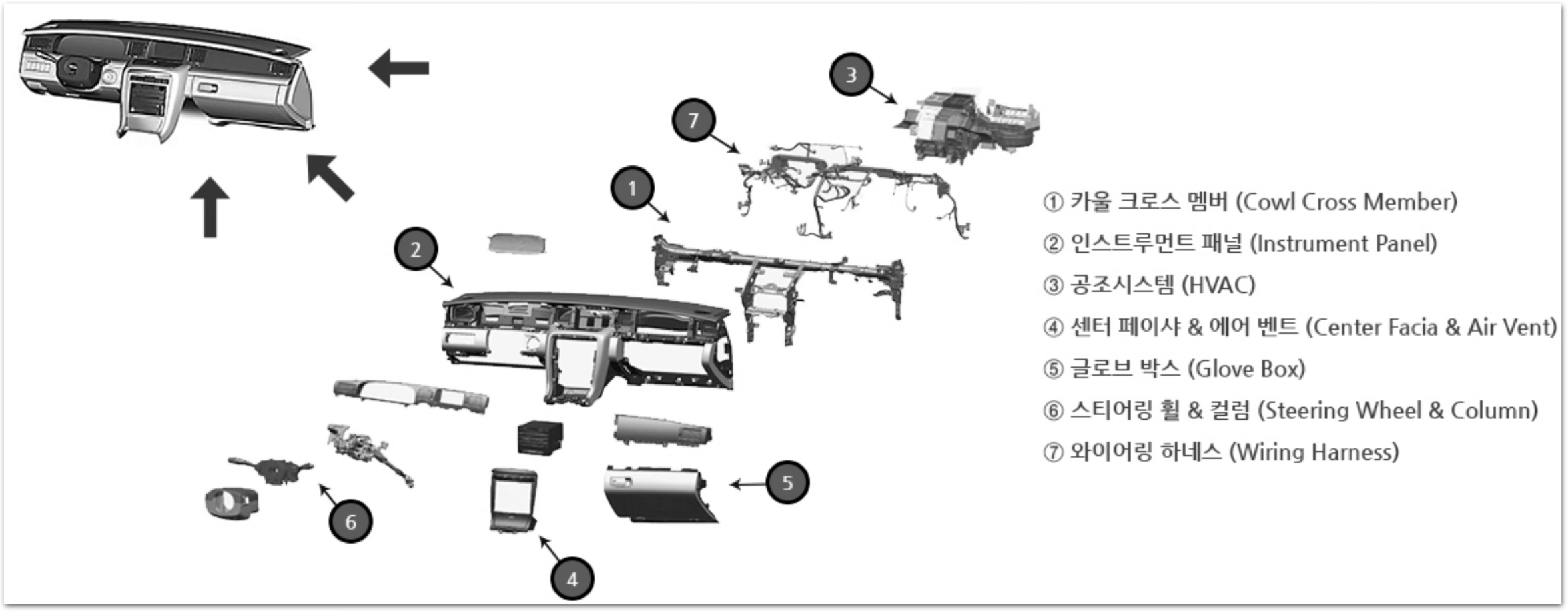 3

7

1

2

5

6

4

① 카울 크로스 멤버 (Cowl Cross Member)
② 인스트루먼트 패널 (Instrument Panel)
③ 공조시스템 (HVAC)
④ 센터 페이샤 & 에어 벤트 (Center Facia & Air Vent)
⑤ 글로브 박스 (Glove Box)
⑥ 스티어링 휠 & 컬럼 (Steering Wheel & Column)
⑦ 와이어링 하네스 (Wiring Harness)