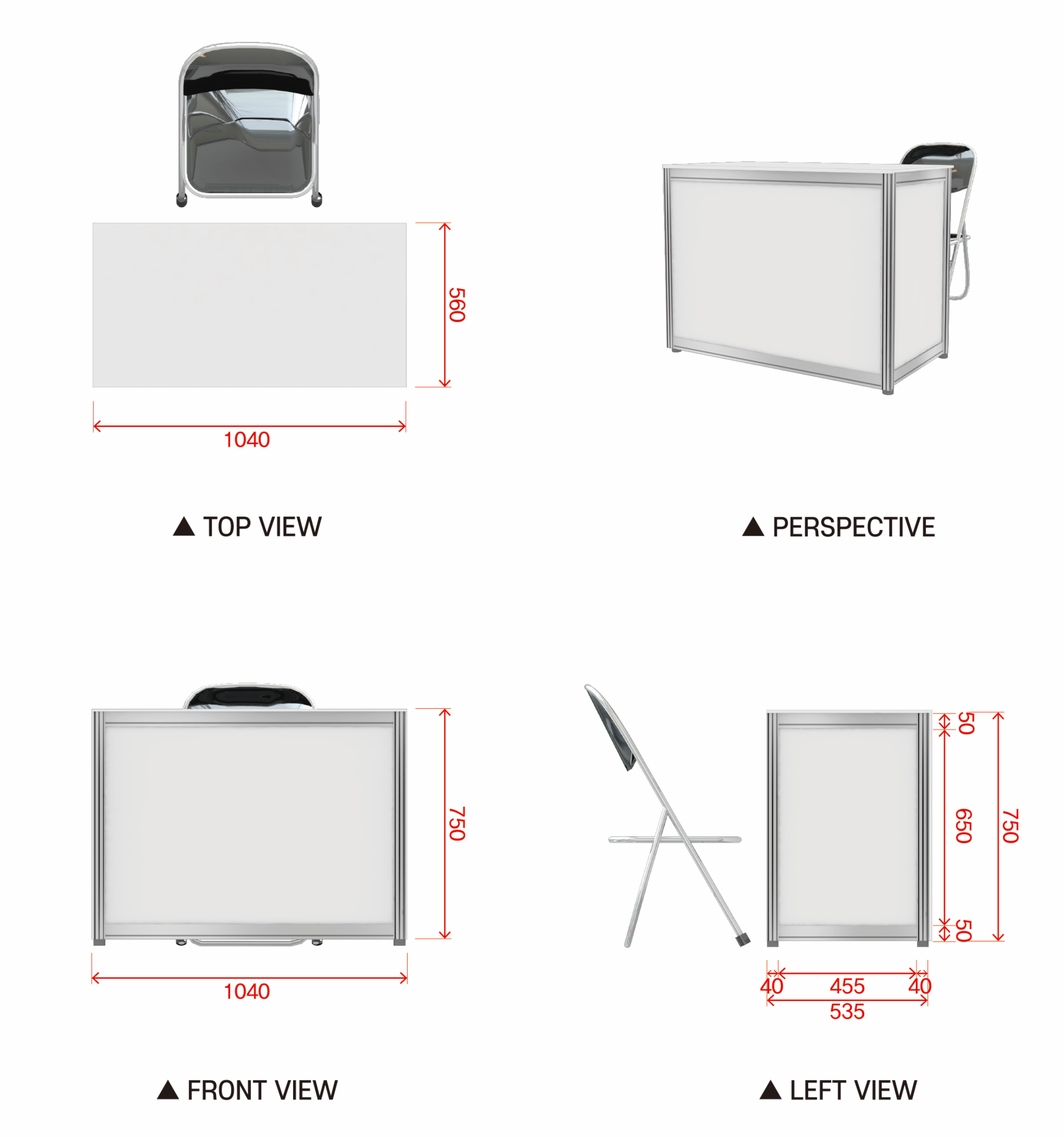 560

1040

▲ TOP VIEW

▲ PERSPECTIVE

750

1040

▲ FRONT VIEW

50

650

50

750

40 455 40

535

▲ LEFT VIEW