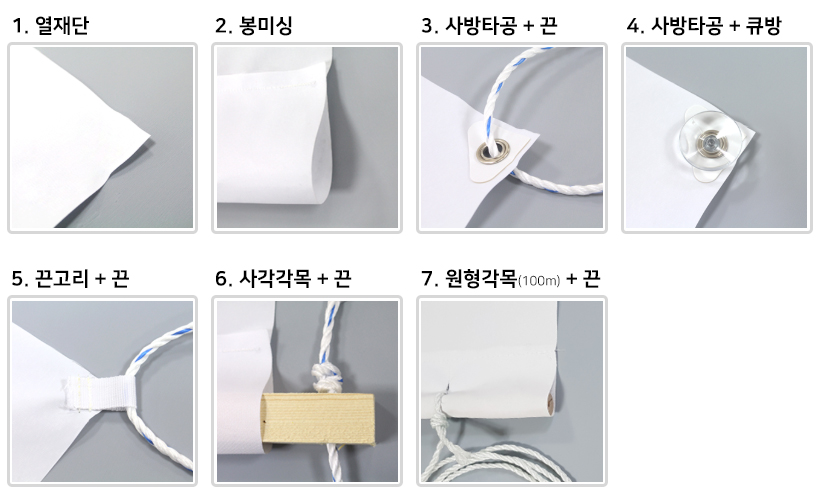 1. 열재단

2. 봉미싱

3. 사방타공 + 끈

4. 사방타공 + 큐방

5. 끈고리 + 끈

6. 사각각목 + 끈

7. 원형각목(100m) + 끈