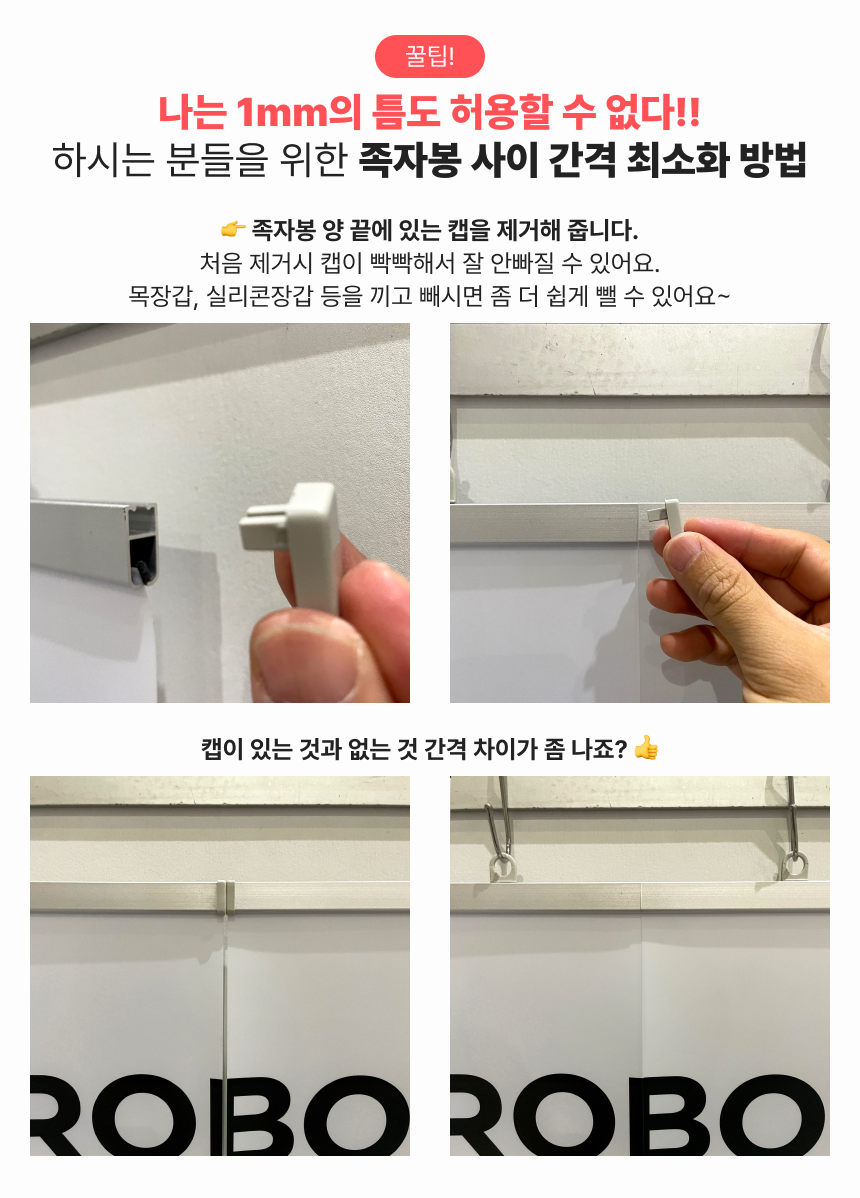 꿀팁!

나는 1mm의 틈도 허용할 수 없다!!
하시는 분들을 위한 족자봉 사이 간격 최소화 방법

👉 족자봉 양 끝에 있는 캡을 제거해 줍니다.
처음 제거시 캡이 빡빡해서 잘 안빠질 수 있어요.
목장갑, 실리콘장갑 등을 끼고 빼시면 좀 더 쉽게 뺄 수 있어요~

캡이 있는 것과 없는 것 간격 차이가 좀 나죠? 👍

ROBO

ROBO