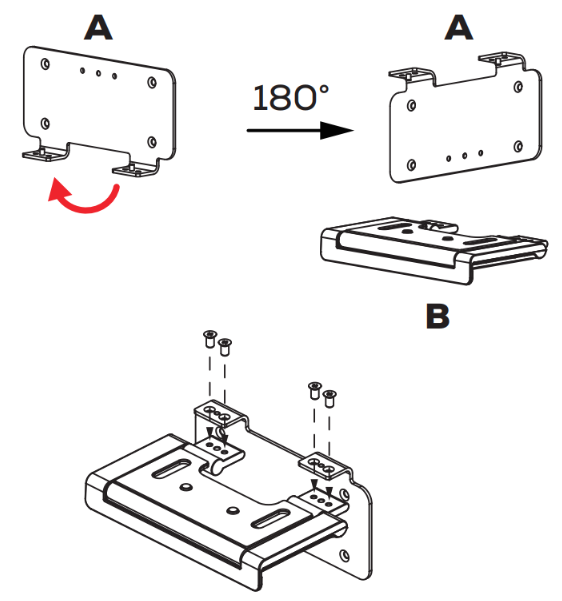 A

180°

A

B