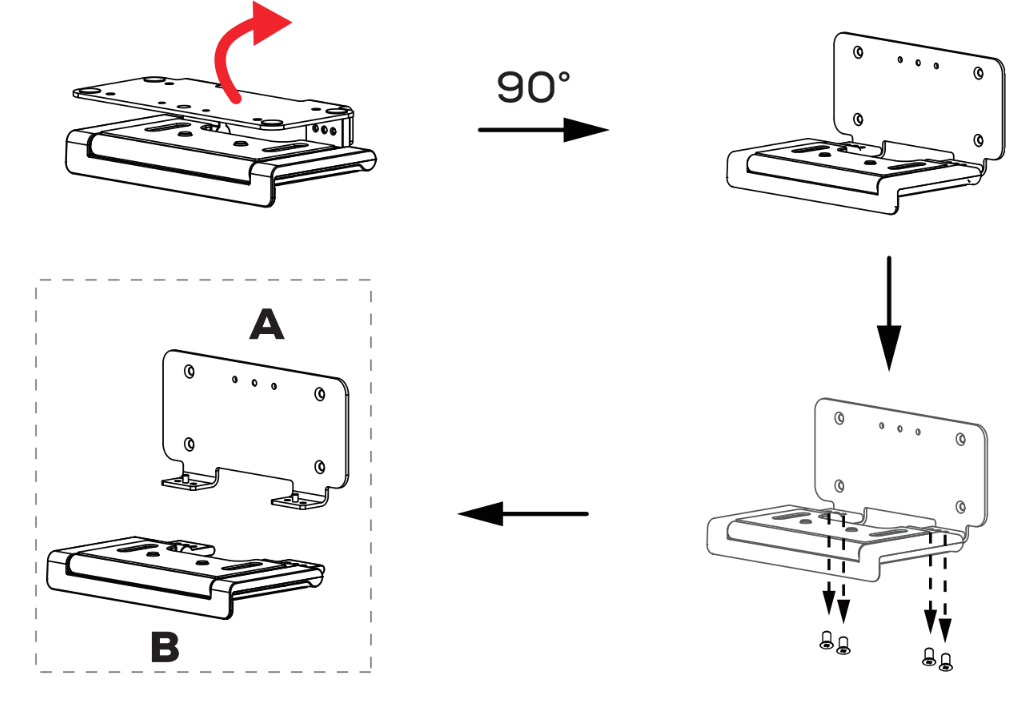 90°

A

B