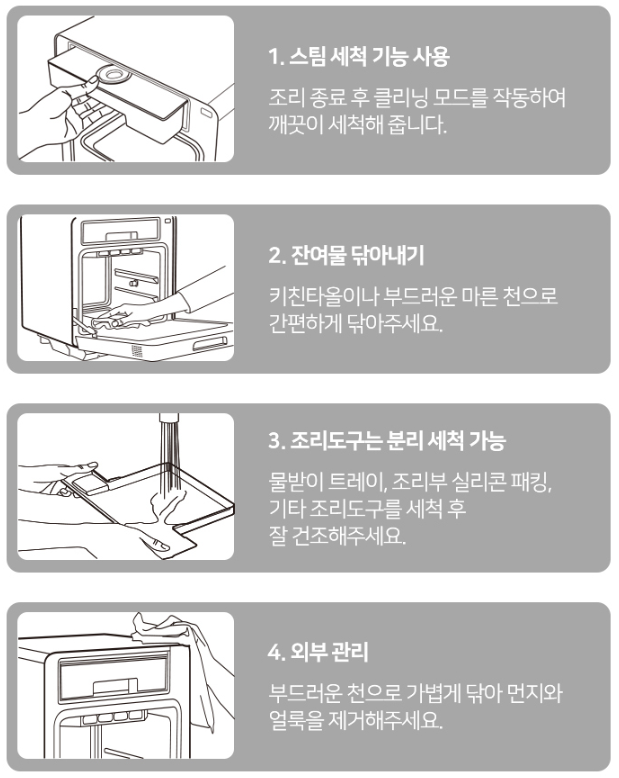 1. 스팀 세척 기능 사용

조리 종료 후 클리닝 모드를 작동하여 깨끗이 세척해 줍니다.

2. 잔여물 닦아내기

키친타올이나 부드러운 마른 천으로 간편하게 닦아주세요.

3. 조리도구는 분리 세척 가능

물받이 트레이, 조리부 실리콘 패킹, 기타 조리도구를 세척 후 잘 건조해주세요.

4. 외부 관리

부드러운 천으로 가볍게 닦아 먼지와 얼룩을 제거해주세요.