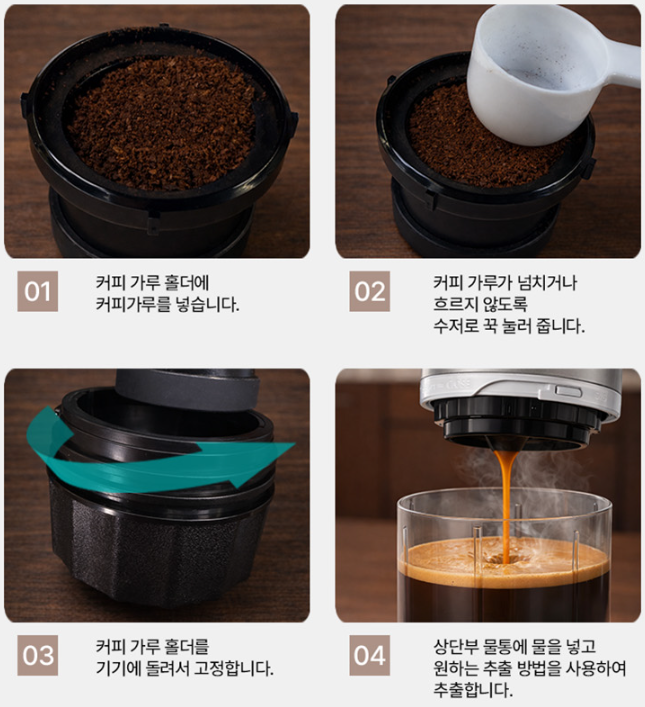 01

커피 가루 홀더에
커피가루를 넣습니다.

02

커피 가루가 넘치거나
흐르지 않도록
수저로 꾹 눌러 줍니다.

03

커피 가루 홀더를
기기에 돌려서 고정합니다.

04

상단부 물통에 물을 넣고
원하는 추출 방법을 사용하여
추출합니다.