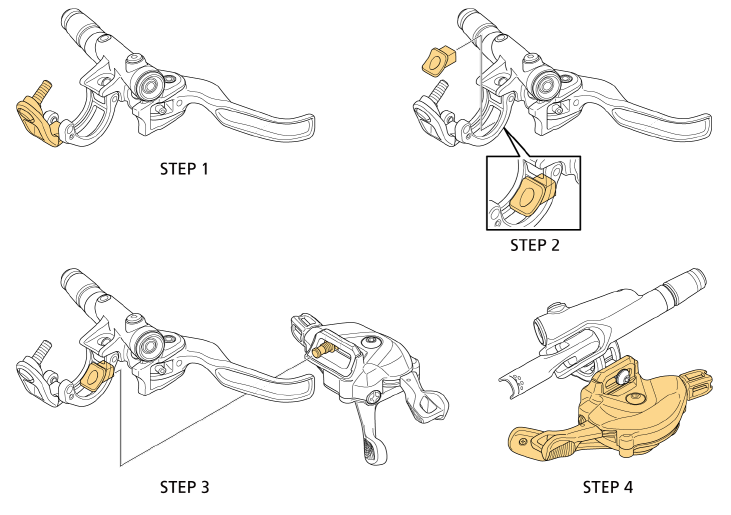 STEP 1

STEP 2

STEP 3

STEP 4