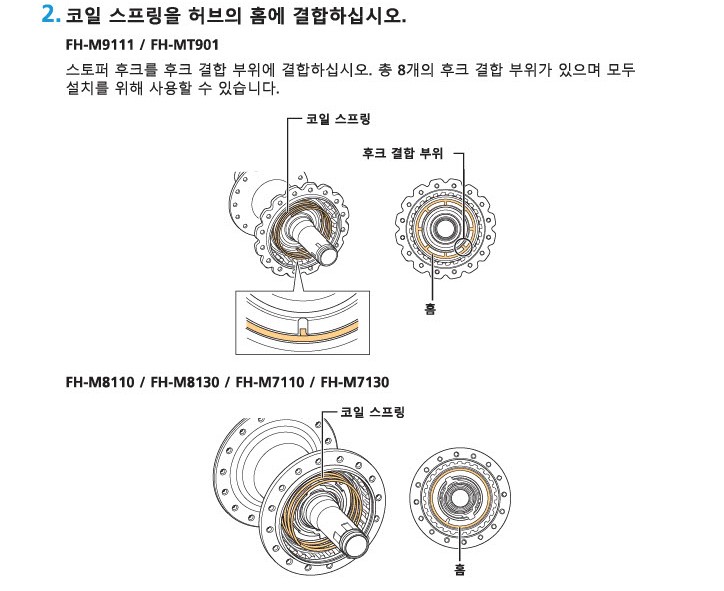 2. 코일 스프링을 허브의 홈에 결합하십시오.

FH-M9111 / FH-MT901

스토퍼 후크를 후크 결합 부위에 결합하십시오. 총 8개의 후크 결합 부위가 있으며 모두 설치를 위해 사용할 수 있습니다.

코일 스프링

후크 결합 부위

홈

FH-M8110 / FH-M8130 / FH-M7110 / FH-M7130

코일 스프링

홈