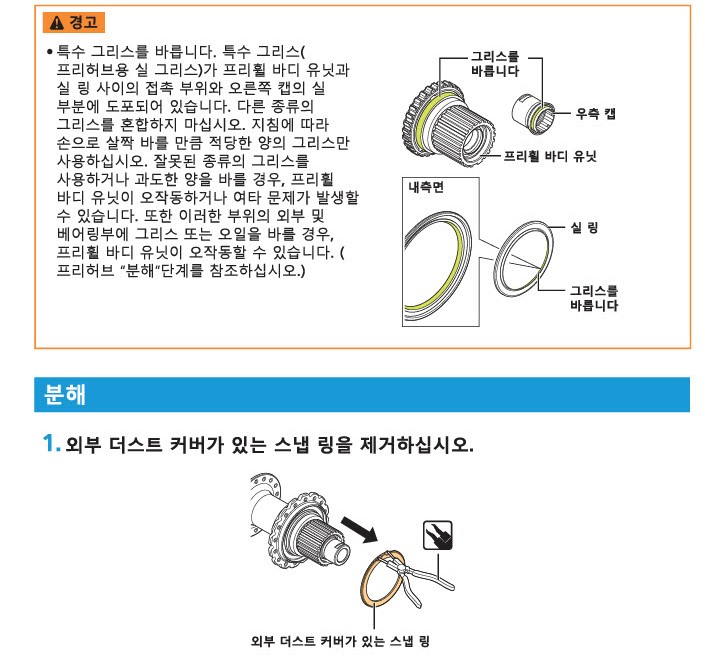 경고

• 특수 그리스를 바릅니다. 특수 그리스( 프리허브용 실 그리스)가 프리휠 바디 유닛과 실 링 사이의 접촉 부위와 오른쪽 캡의 실 부분에 도포되어 있습니다. 다른 종류의 그리스를 혼합하지 마십시오. 지침에 따라 손으로 살짝 바를 만큼 적당한 양의 그리스만 사용하십시오. 잘못된 종류의 그리스를 사용하거나 과도한 양을 바를 경우, 프리휠 바디 유닛이 오작동하거나 여타 문제가 발생할 수 있습니다. 또한 이러한 부위의 외부 및 베어링부에 그리스 또는 오일을 바를 경우, 프리휠 바디 유닛이 오작동할 수 있습니다. ( 프리허브 "분해"단계를 참조하십시오.)

그리스를 바릅니다

우측 캡

프리휠 바디 유닛

내측면

실 링

그리스를 바릅니다

분해

1. 외부 더스트 커버가 있는 스냅 링을 제거하십시오.

외부 더스트 커버가 있는 스냅 링