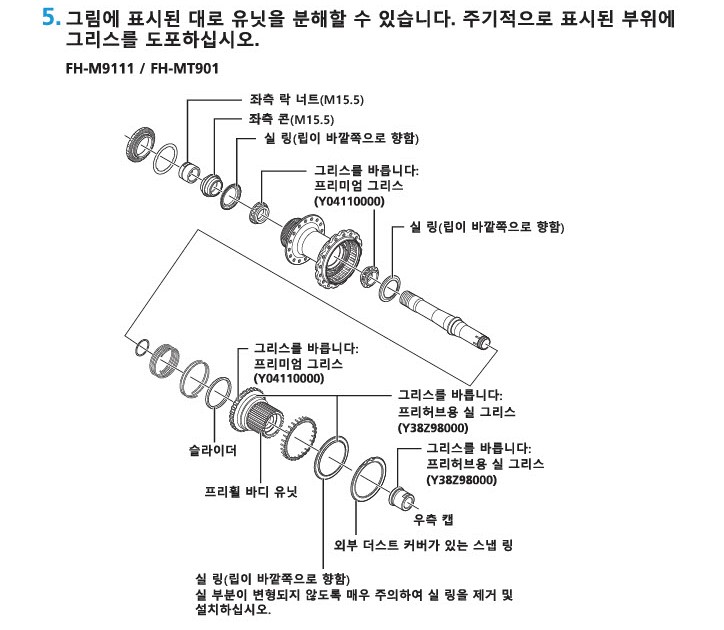 5. 그림에 표시된 대로 유닛을 분해할 수 있습니다. 주기적으로 표시된 부위에 그리스를 도포하십시오.

FH-M9111 / FH-MT901

좌측 락 너트(M15.5)

좌측 콘(M15.5)

실 링(립이 바깥쪽으로 향함)

그리스를 바릅니다:
프리미엄 그리스
(Y04110000)

실 링(립이 바깥쪽으로 향함)

그리스를 바릅니다:
프리미엄 그리스
(Y04110000)

그리스를 바릅니다:
프리허브용 실 그리스
(Y38Z98000)

그리스를 바릅니다:
프리허브용 실 그리스
(Y38Z98000)

슬라이더

프리휠 바디 유닛

우측 캡

외부 더스트 커버가 있는 스냅 링

실 링(립이 바깥쪽으로 향함)
실 부분이 변형되지 않도록 매우 주의하여 실 링을 제거 및 설치하십시오.