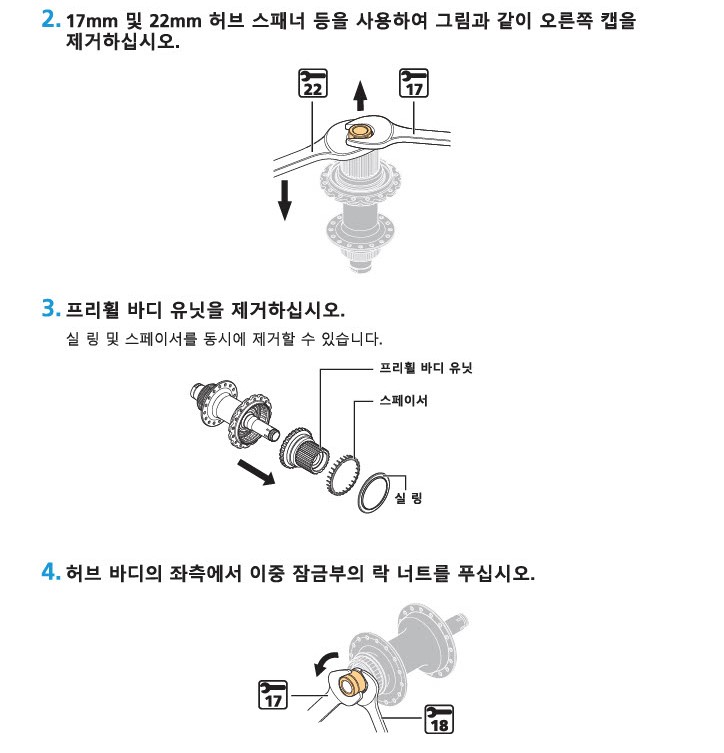 2. 17mm 및 22mm 허브 스패너 등을 사용하여 그림과 같이 오른쪽 캡을 제거하십시오.

22

17

3. 프리휠 바디 유닛을 제거하십시오.

실 링 및 스페이서를 동시에 제거할 수 있습니다.

프리휠 바디 유닛

스페이서

실 링

4. 허브 바디의 좌측에서 이중 잠금부의 락 너트를 푸십시오.

17

18