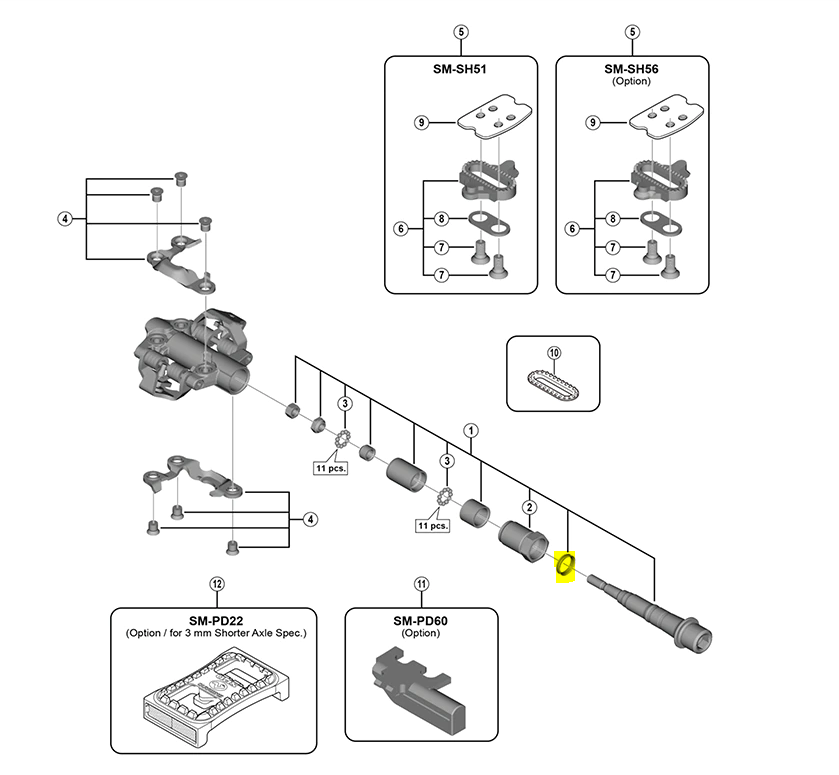 5
SM-SH51
9
6
8
7
7

5
SM-SH56
(Option)
9
6
8
7
7

4

10

3
11 pcs.
1
3
11 pcs.
2

4

12
SM-PD22
(Option / for 3 mm Shorter Axle Spec.)

11
SM-PD60
(Option)