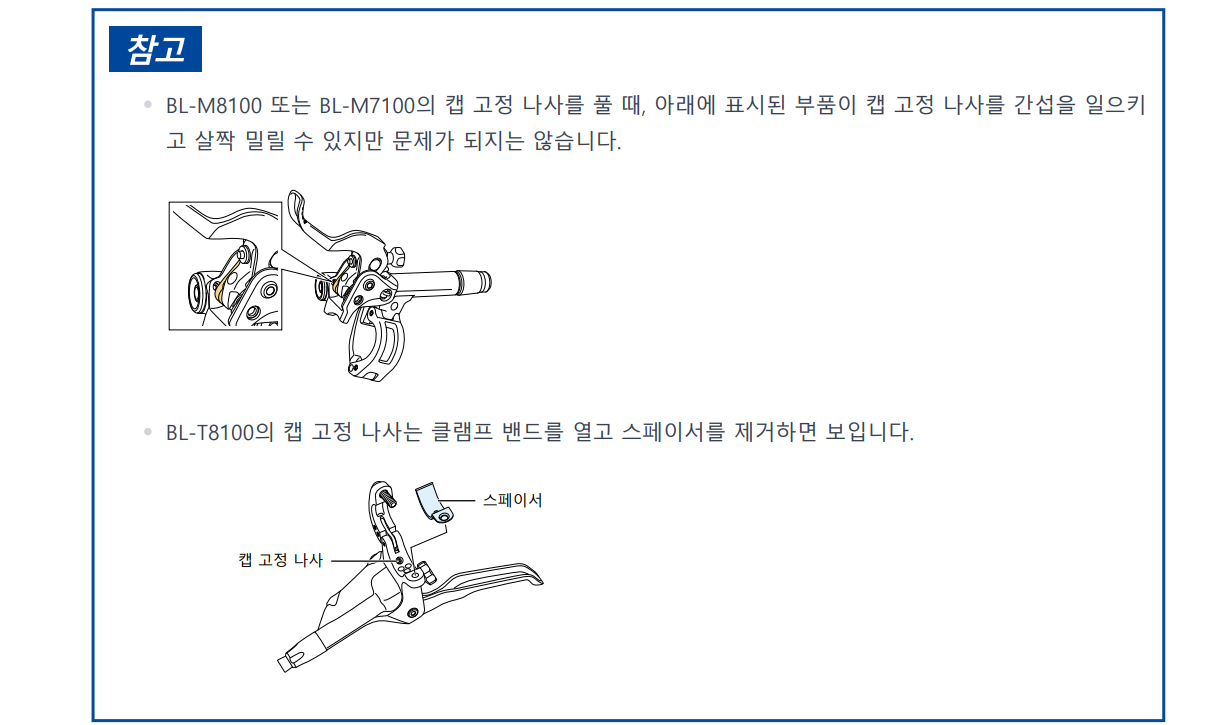 참고

• BL-M8100 또는 BL-M7100의 캡 고정 나사를 풀 때, 아래에 표시된 부품이 캡 고정 나사를 간섭을 일으키고 살짝 밀릴 수 있지만 문제가 되지는 않습니다.

• BL-T8100의 캡 고정 나사는 클램프 밴드를 열고 스페이서를 제거하면 보입니다.

스페이서

캡 고정 나사