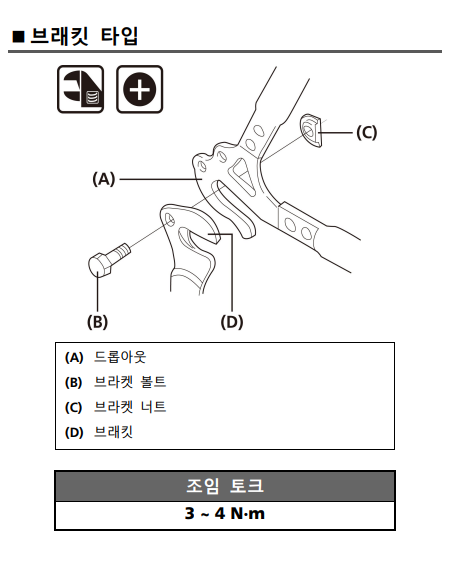 ■ 브래킷 타입

(C)

(A)

(B)

(D)

(A) 드롭아웃
(B) 브라켓 볼트
(C) 브라켓 너트
(D) 브래킷

| 조임 토크 |
|---|
| 3 ~ 4 N·m |