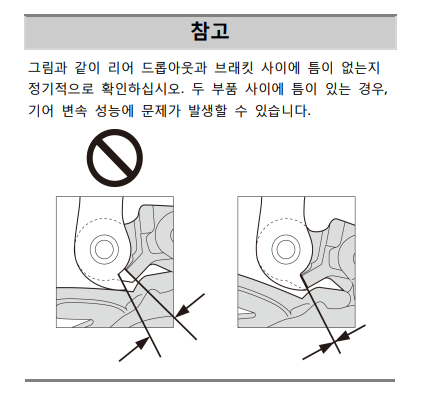 참고

그림과 같이 리어 드롭아웃과 브래킷 사이에 틈이 없는지 정기적으로 확인하십시오. 두 부품 사이에 틈이 있는 경우, 기어 변속 성능에 문제가 발생할 수 있습니다.