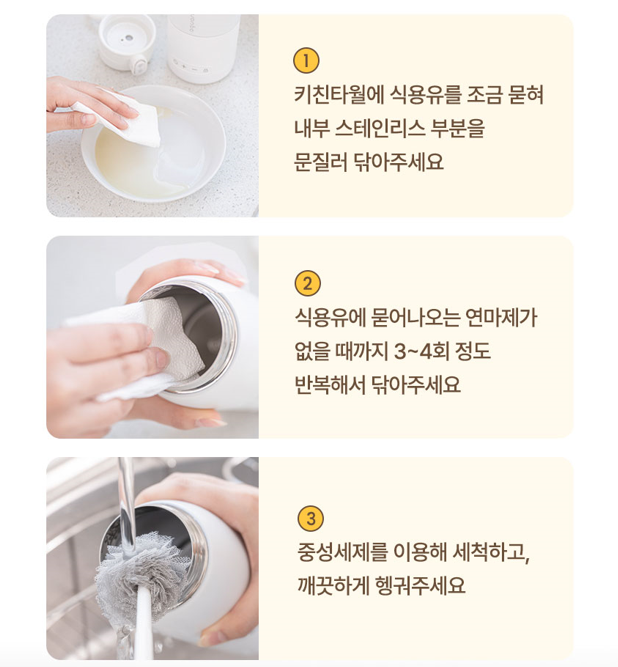 1

키친타월에 식용유를 조금 묻혀
내부 스테인리스 부분을
문질러 닦아주세요

2

식용유에 묻어나오는 연마제가
없을 때까지 3~4회 정도
반복해서 닦아주세요

3

중성세제를 이용해 세척하고,
깨끗하게 헹궈주세요