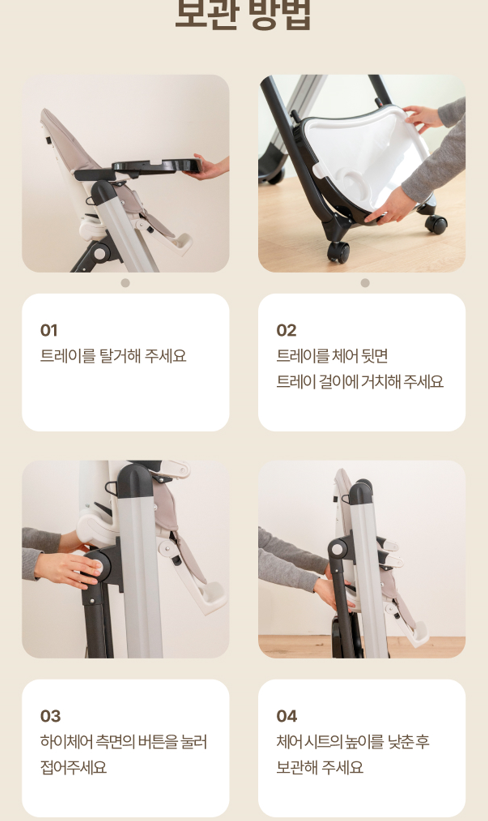 보관 방법

01
트레이를 탈거해 주세요

02
트레이를 체어 뒷면
트레이 걸이에 거치해 주세요

03
하이체어 측면의 버튼을 눌러
접어주세요

04
체어 시트의 높이를 낮춘 후
보관해 주세요