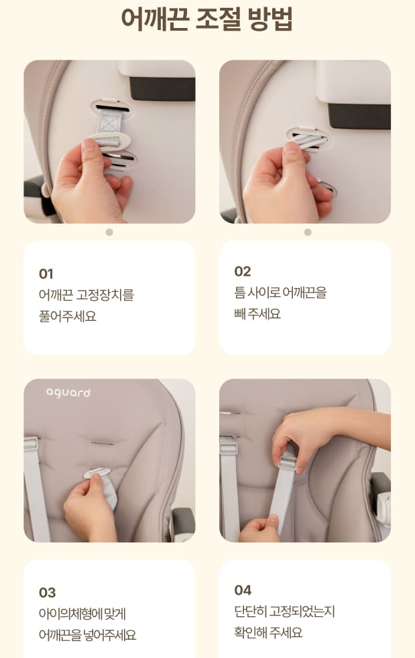 어깨끈 조절 방법

01
어깨끈 고정장치를
풀어주세요

02
틈 사이로 어깨끈을
빼 주세요

aguard

03
아이의체형에 맞게
어깨끈을 넣어주세요

04
단단히 고정되었는지
확인해 주세요