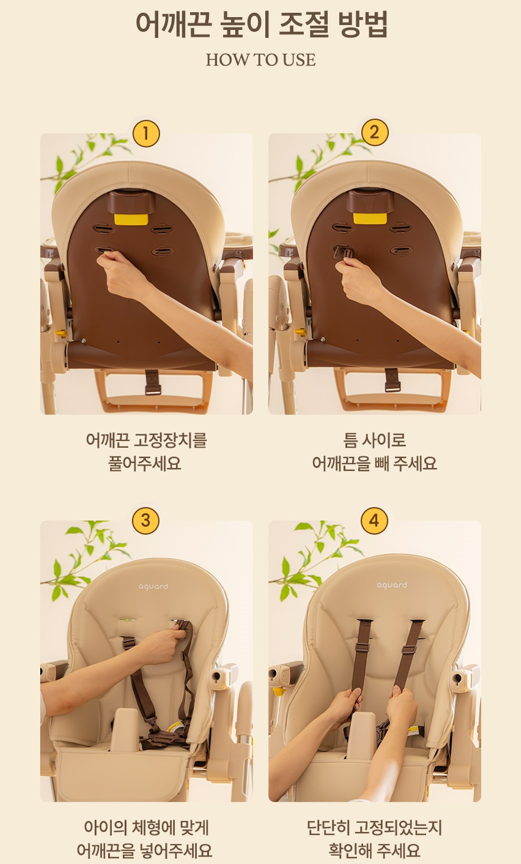 어깨끈 높이 조절 방법

HOW TO USE

1

어깨끈 고정장치를 풀어주세요

2

틈 사이로 어깨끈을 빼 주세요

3

aguard

아이의 체형에 맞게 어깨끈을 넣어주세요

4

aguard

단단히 고정되었는지 확인해 주세요