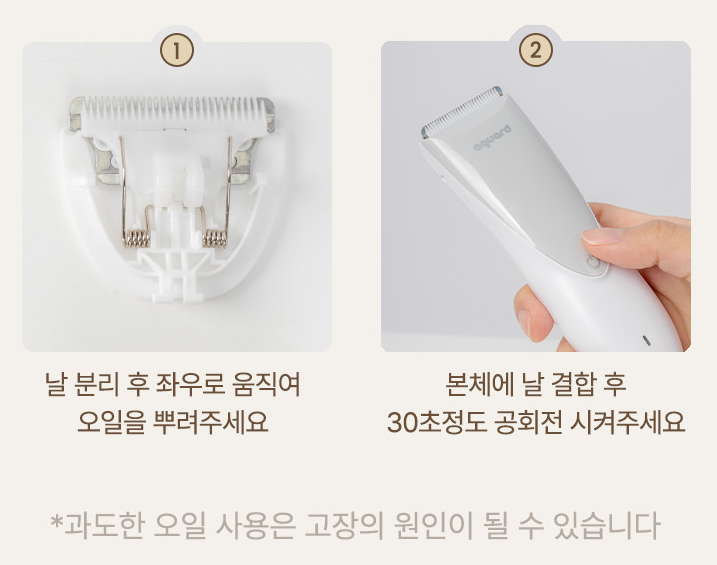 1

날 분리 후 좌우로 움직여 오일을 뿌려주세요

2

aquard

본체에 날 결합 후 30초정도 공회전 시켜주세요

*과도한 오일 사용은 고장의 원인이 될 수 있습니다