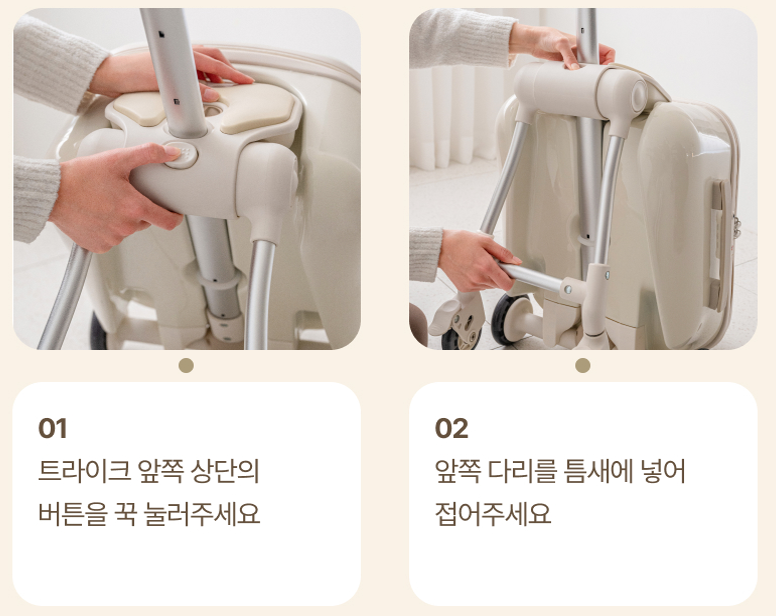 01
트라이크 앞쪽 상단의
버튼을 꾹 눌러주세요

02
앞쪽 다리를 틈새에 넣어
접어주세요