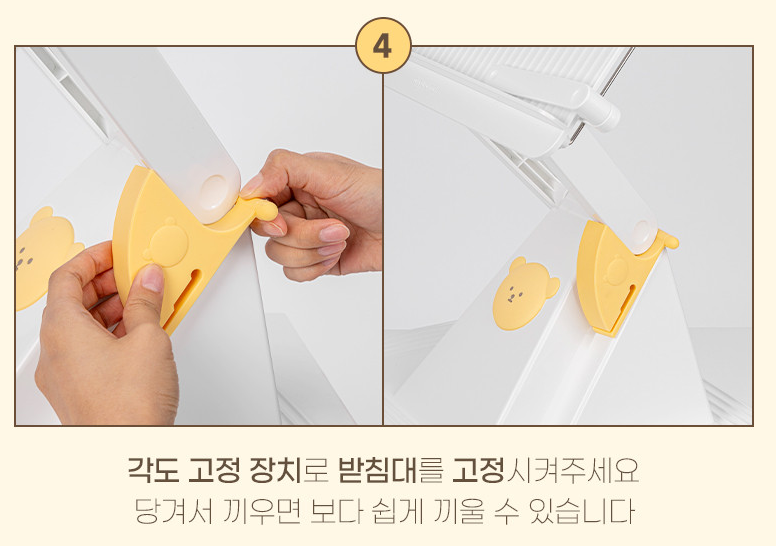 4

각도 고정 장치로 받침대를 고정시켜주세요
당겨서 끼우면 보다 쉽게 끼울 수 있습니다