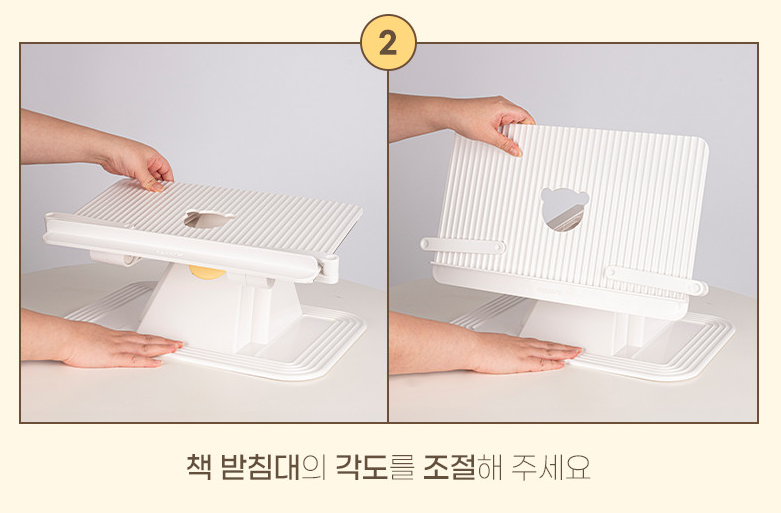 2

책 받침대의 각도를 조절해 주세요