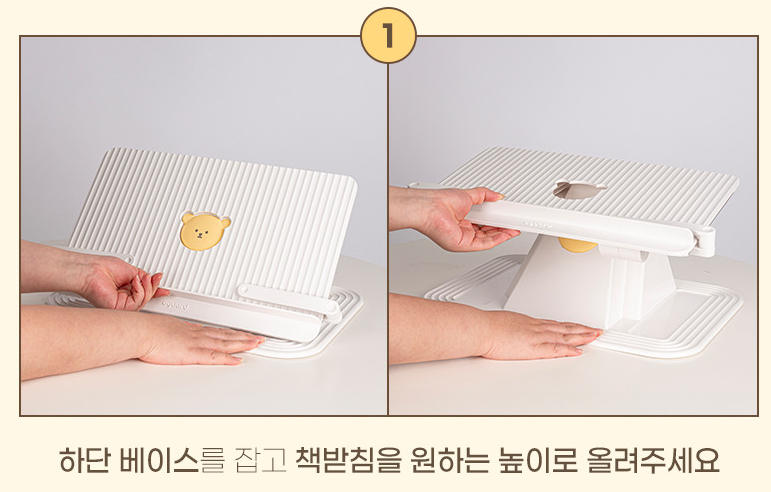 1

하단 베이스를 잡고 책받침을 원하는 높이로 올려주세요