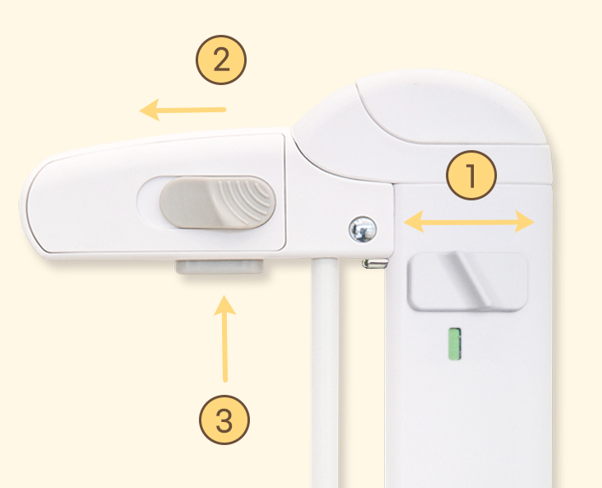 2

1

3