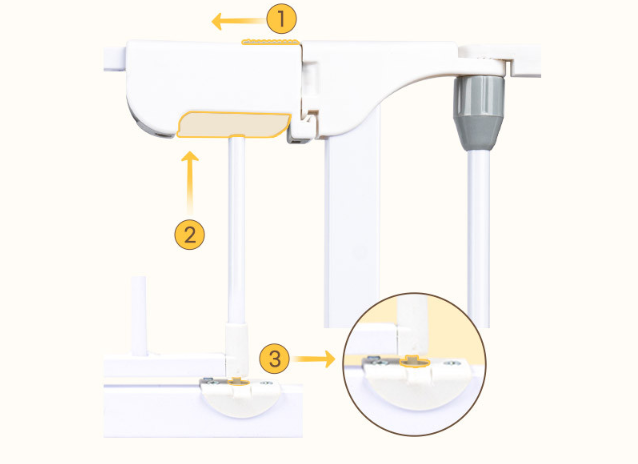 1

2

3