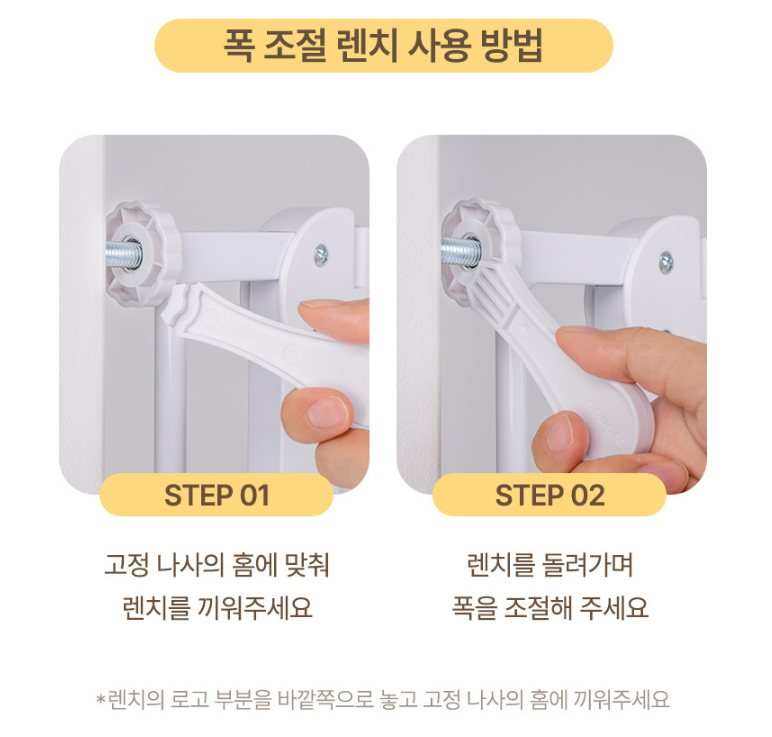 폭 조절 렌치 사용 방법

STEP 01

고정 나사의 홈에 맞춰
렌치를 끼워주세요

STEP 02

렌치를 돌려가며
폭을 조절해 주세요

*렌치의 로고 부분을 바깥쪽으로 놓고 고정 나사의 홈에 끼워주세요