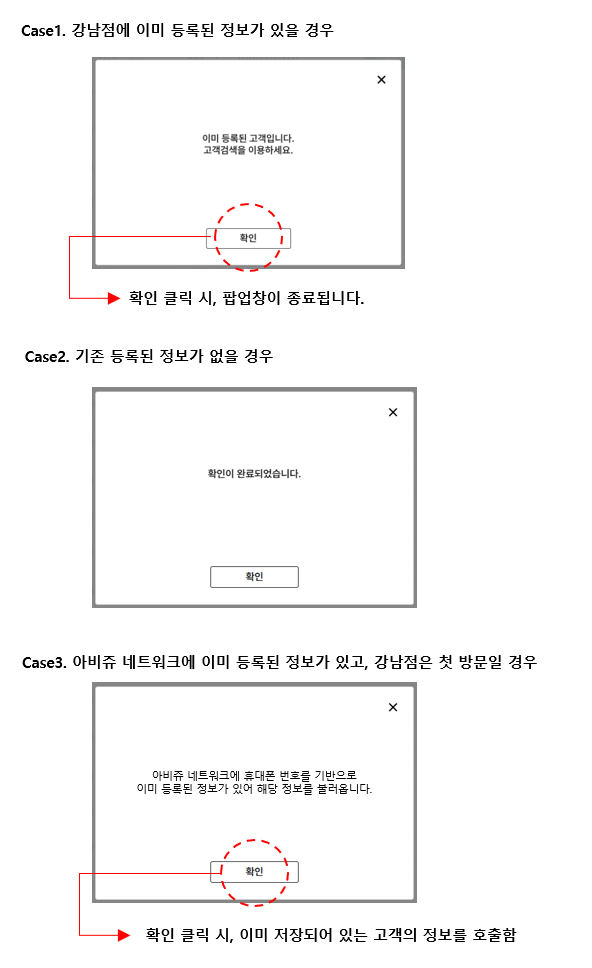 Case1. 강남점에 이미 등록된 정보가 있을 경우

×

이미 등록된 고객입니다.
고객검색을 이용하세요.

확인

확인 클릭 시, 팝업창이 종료됩니다.

Case2. 기존 등록된 정보가 없을 경우

×

확인이 완료되었습니다.

확인

Case3. 아비쥬 네트워크에 이미 등록된 정보가 있고, 강남점은 첫 방문일 경우

×

아비쥬 네트워크에 휴대폰 번호를 기반으로
이미 등록된 정보가 있어 해당 정보를 불러옵니다.

확인

확인 클릭 시, 이미 저장되어 있는 고객의 정보를 호출함